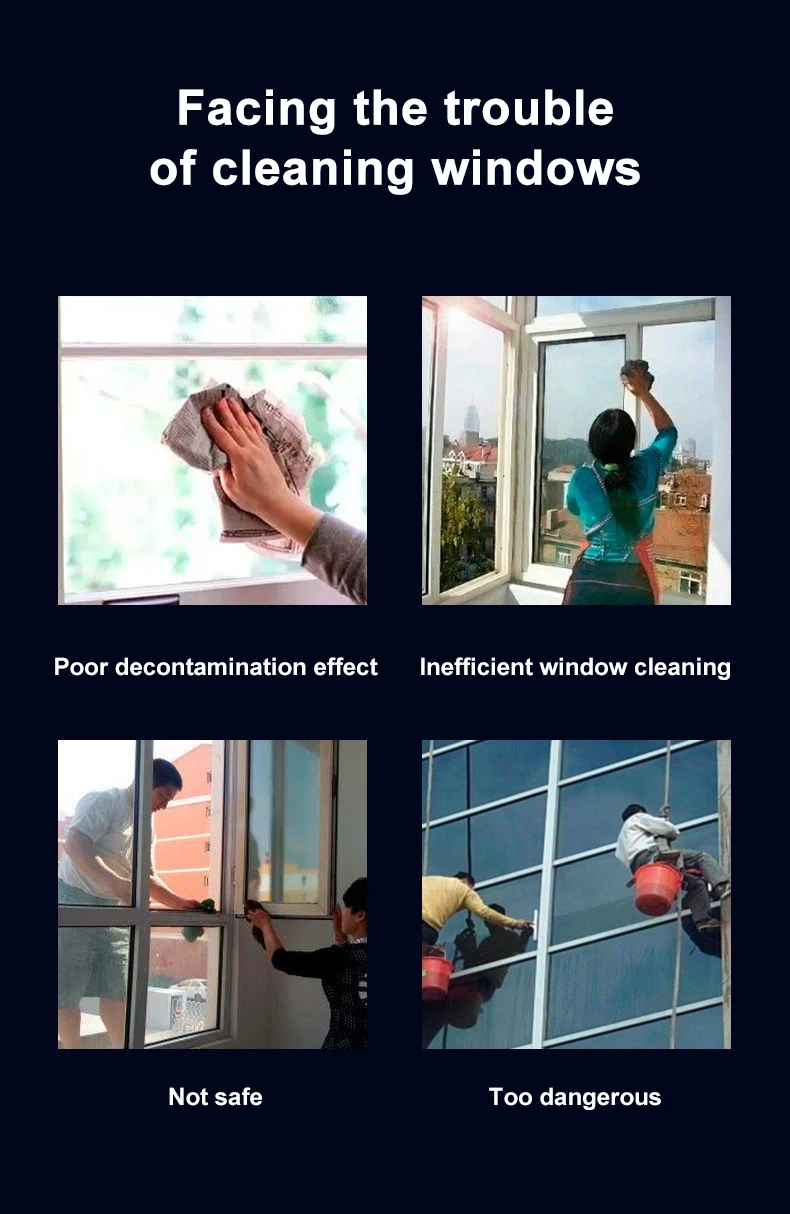 Facing the trouble of cleaning windows

Poor decontamination effect

Inefficient window cleaning

Not safe

Too dangerous