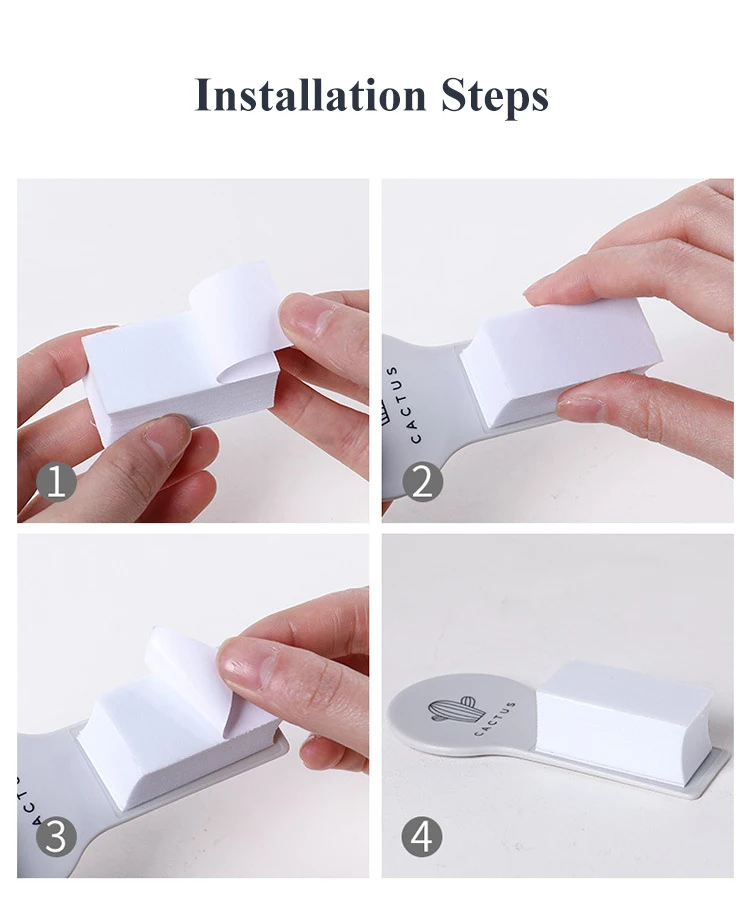 Installation Steps

1

CACTUS

2

CACTUS

3

CACTUS

4