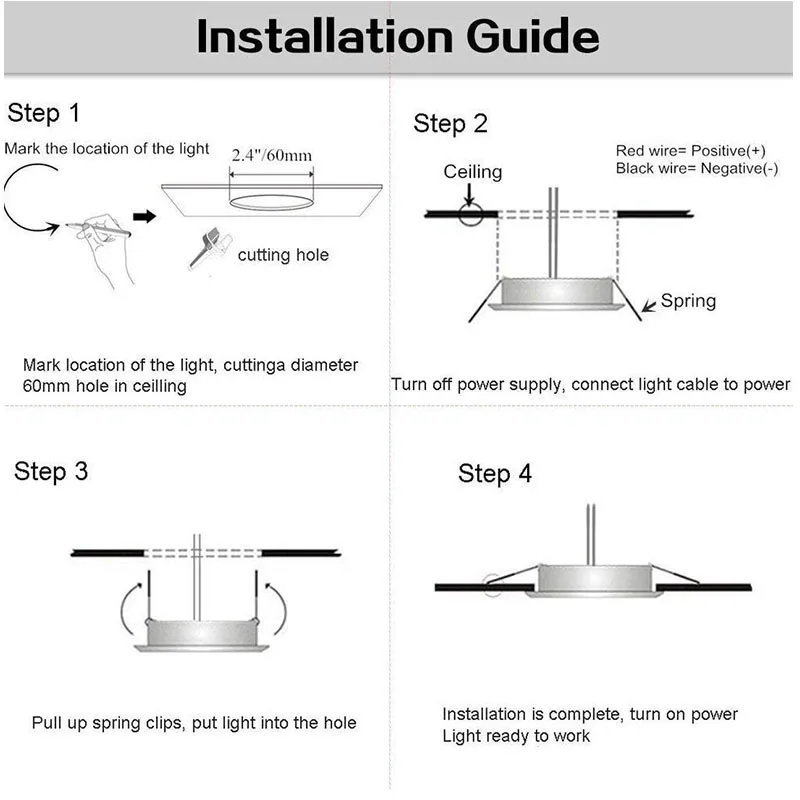 Installation Guide

Step 1

Mark the location of the light

2.4"/60mm

cutting hole

Mark location of the light, cuttinga diameter 60mm hole in ceilling

Step 2

Red wire= Positive(+)
Black wire= Negative(-)

Ceiling

Spring

Turn off power supply, connect light cable to power

Step 3

Pull up spring clips, put light into the hole

Step 4

Installation is complete, turn on power
Light ready to work