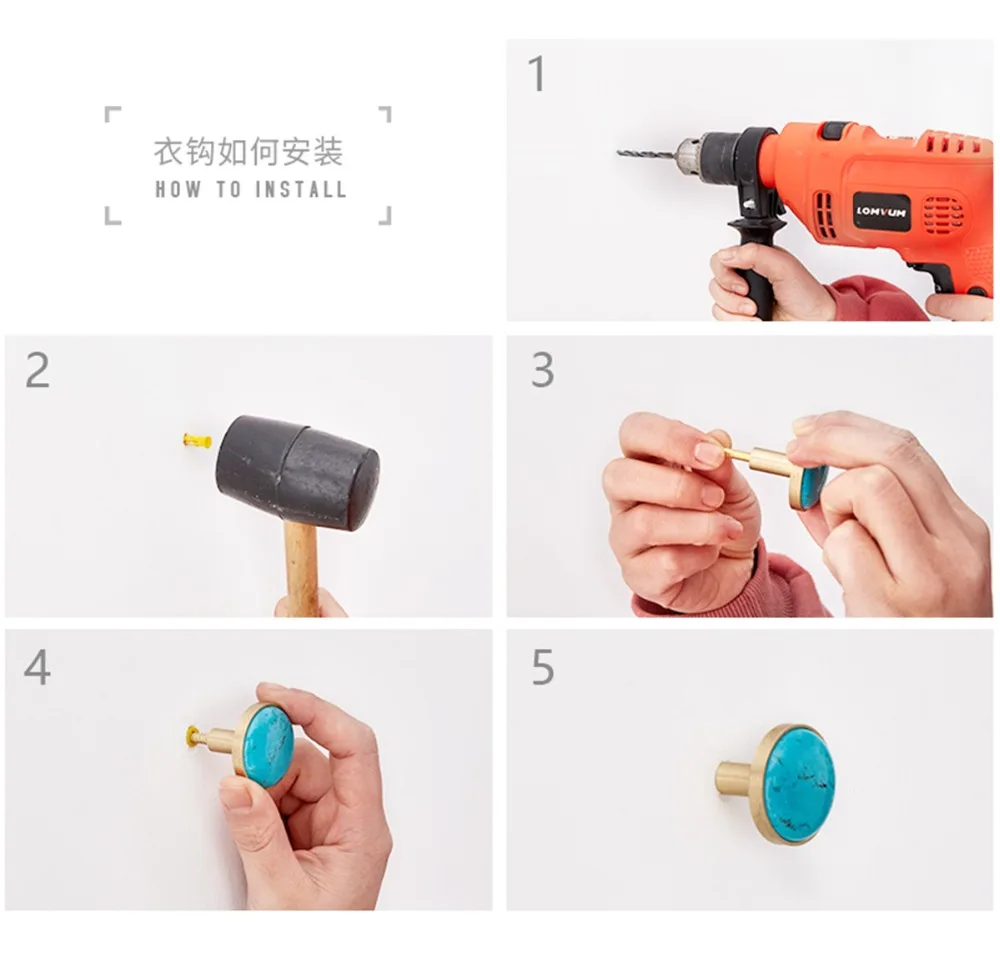 衣钩如何安装
HOW TO INSTALL

1

LOMVUM

2

3

4

5