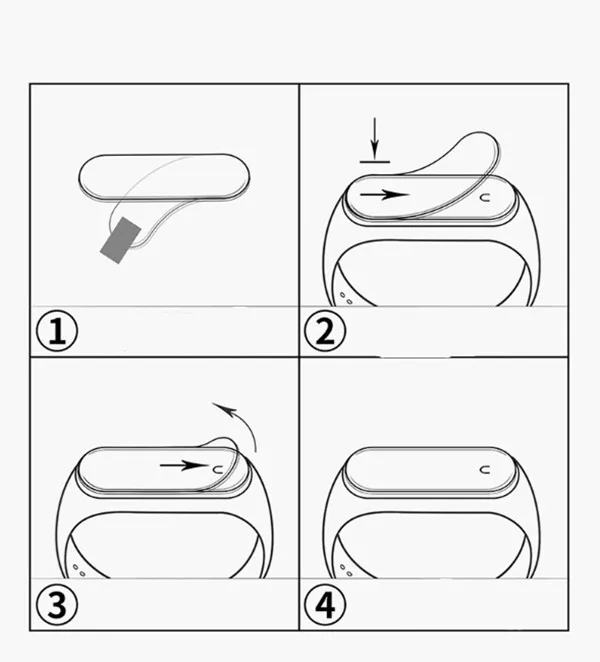 ①

②

③

④