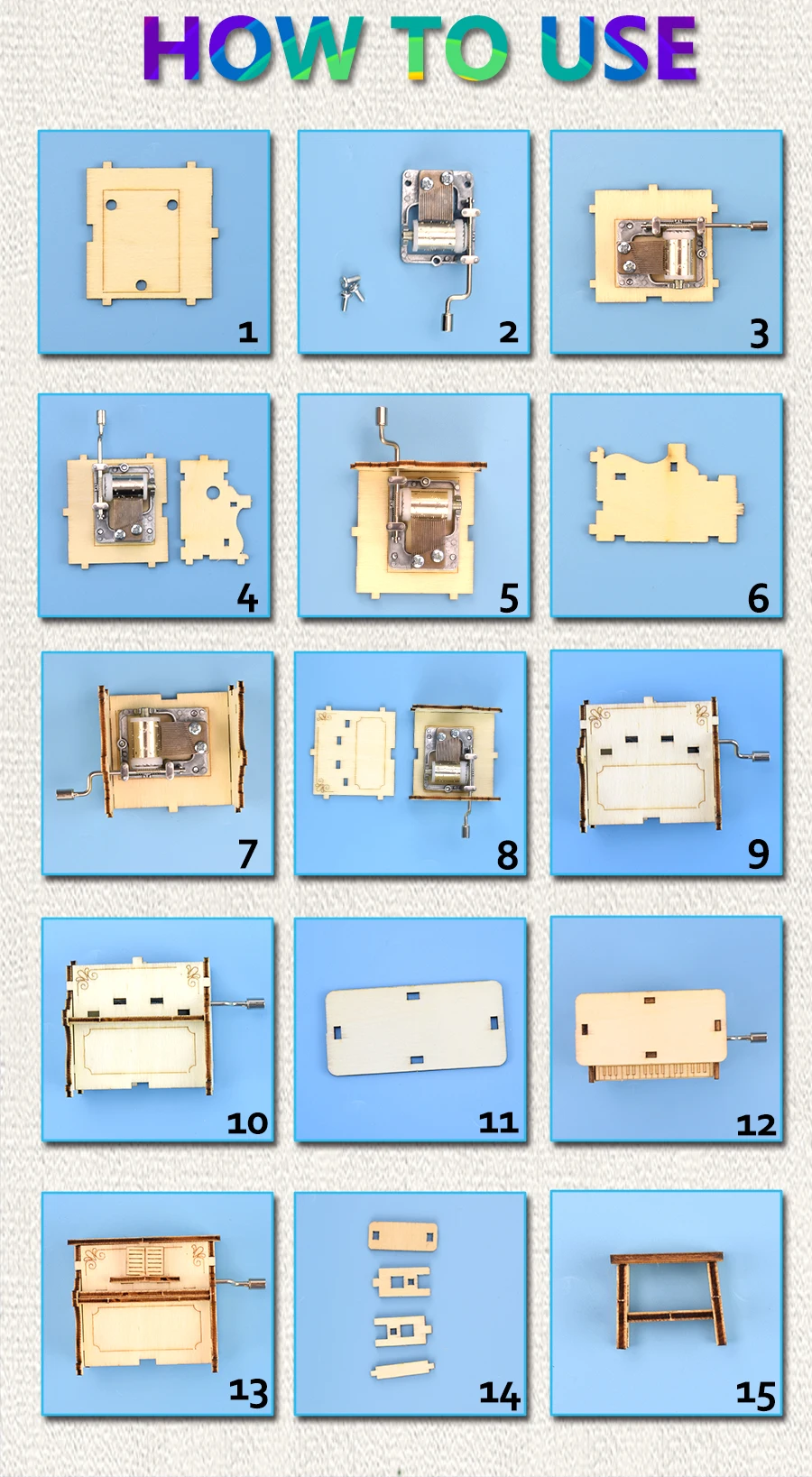 HOW TO USE

1

2

3

4

5

6

7

8

9

10

11

12

13

14

15