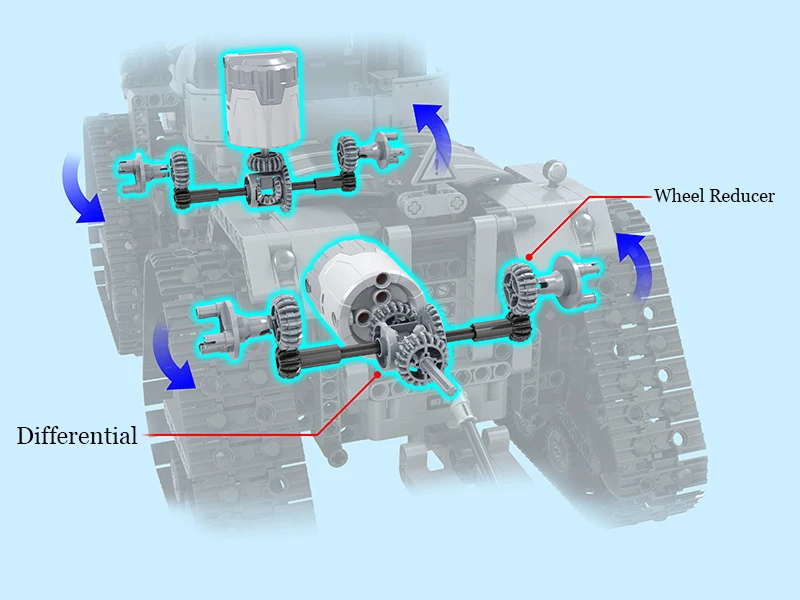 Wheel Reducer

Differential