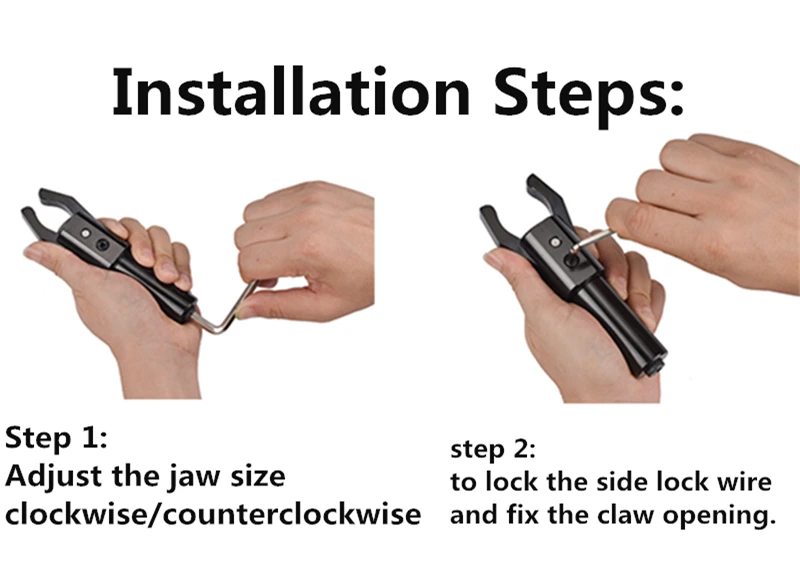 Installation Steps:

Step 1:
Adjust the jaw size clockwise/counterclockwise

step 2:
to lock the side lock wire and fix the claw opening.