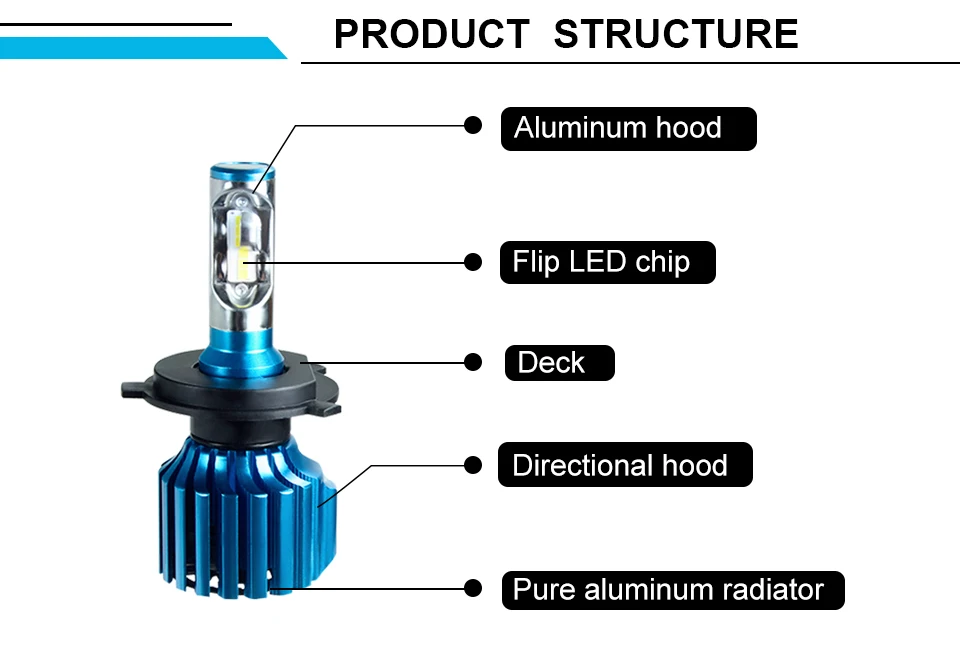 PRODUCT STRUCTURE

Aluminum hood

Flip LED chip

Deck

Directional hood

Pure aluminum radiator