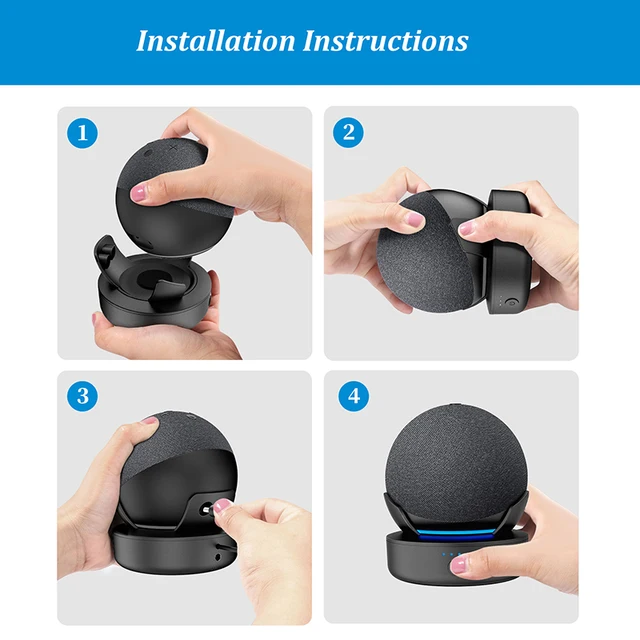 Installation Instructions

1

2

3

4