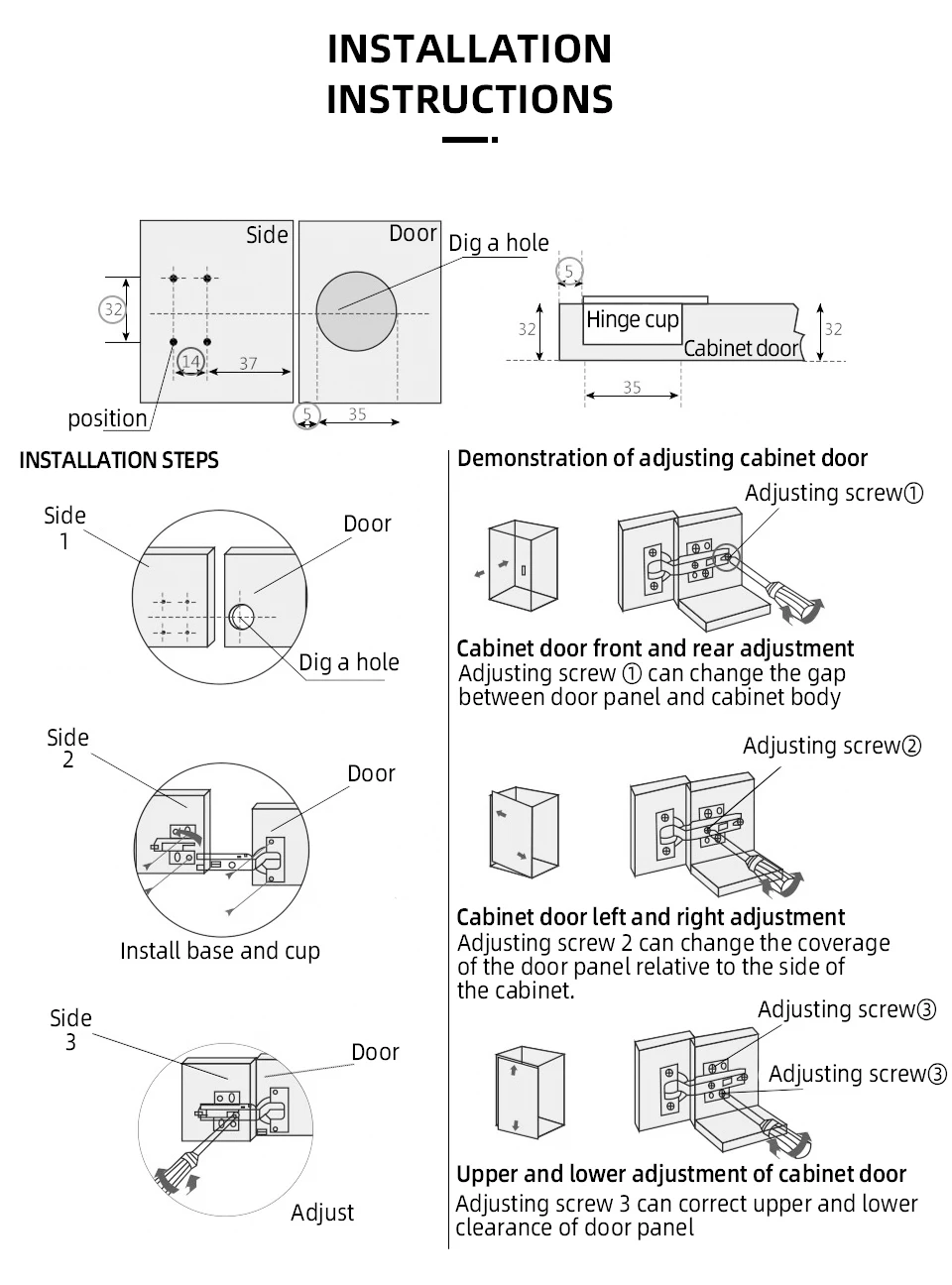 INSTALLATION INSTRUCTIONS

Side
Door
Dig a hole
32
14
37
position
5
35
5
32
Hinge cup
Cabinet door
32
35

INSTALLATION STEPS

Side 1
Door
Dig a hole

Side 2
Door
Install base and cup

Side 3
Door
Adjust

Demonstration of adjusting cabinet door

Adjusting screw①

Cabinet door front and rear adjustment
Adjusting screw ① can change the gap between door panel and cabinet body

Adjusting screw②

Cabinet door left and right adjustment
Adjusting screw 2 can change the coverage of the door panel relative to the side of the cabinet.

Adjusting screw③
Adjusting screw③

Upper and lower adjustment of cabinet door
Adjusting screw 3 can correct upper and lower clearance of door panel