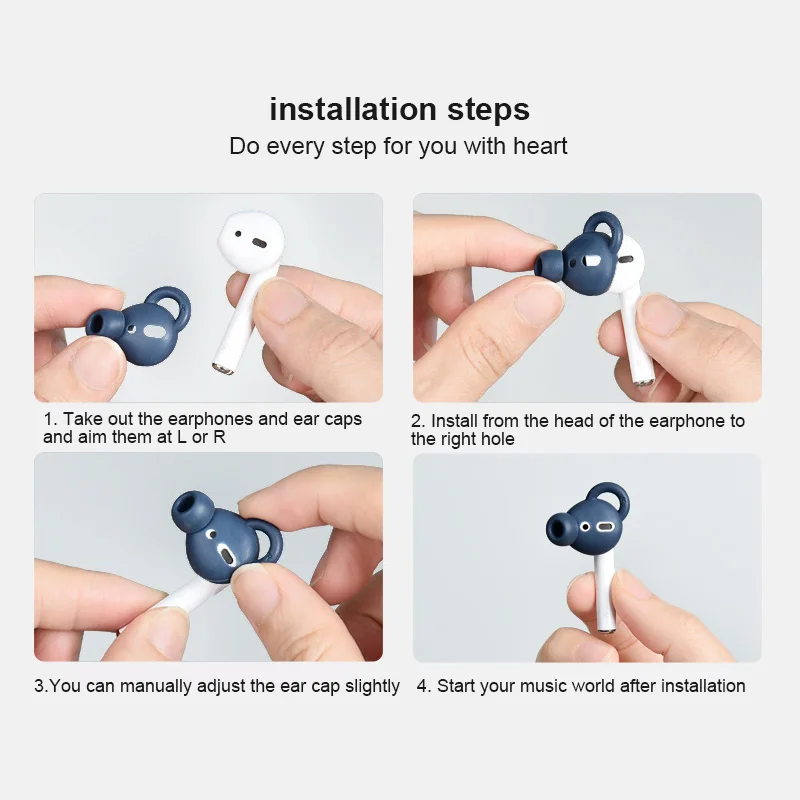 installation steps

Do every step for you with heart

1. Take out the earphones and ear caps and aim them at L or R

2. Install from the head of the earphone to the right hole

3.You can manually adjust the ear cap slightly

4. Start your music world after installation