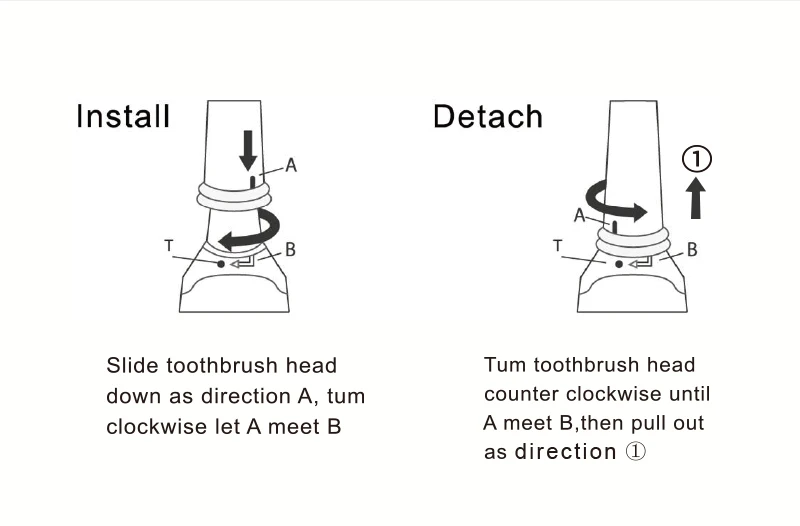 Install

A

T

B

Slide toothbrush head down as direction A, tum clockwise let A meet B

Detach

①

A

T

B

Tum toothbrush head counter clockwise until A meet B,then pull out as direction ①