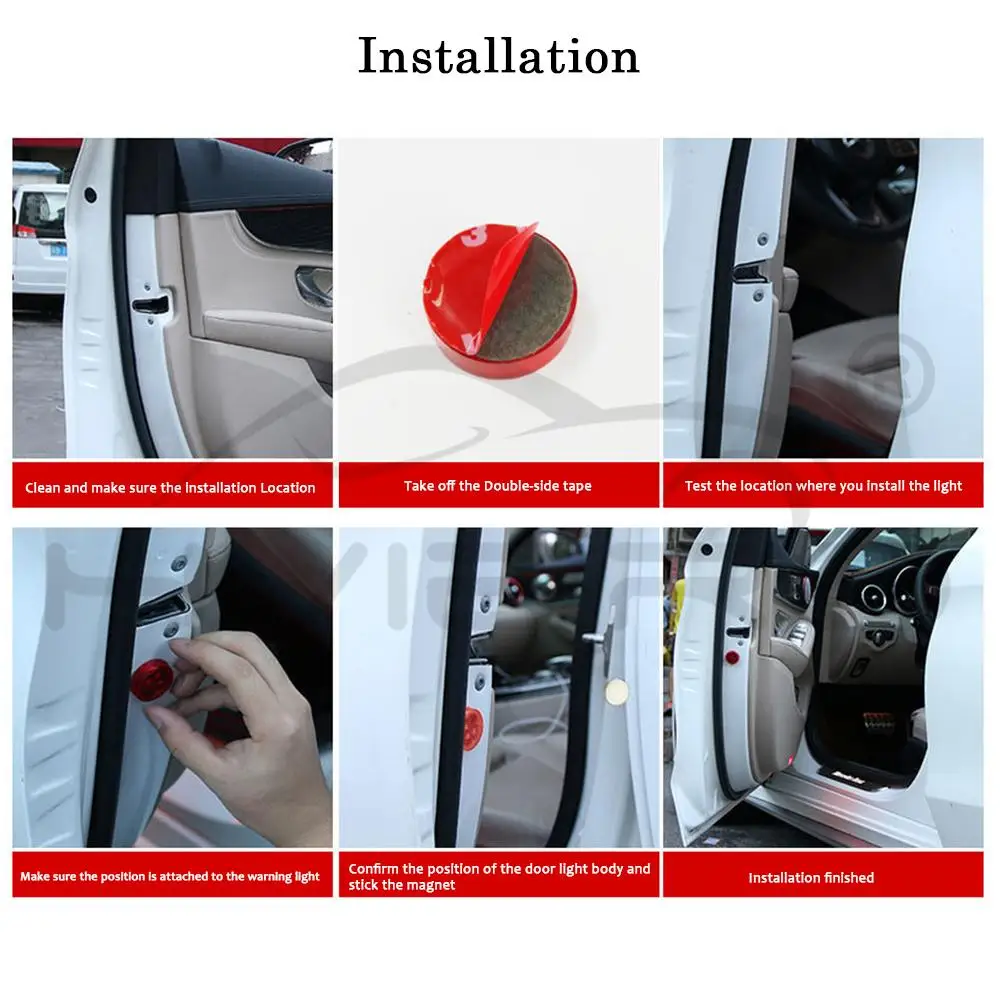 Installation

Clean and make sure the installation Location

Take off the Double-side tape

Test the location where you install the light

Make sure the position is attached to the warning light

Confirm the position of the door light body and stick the magnet

Installation finished