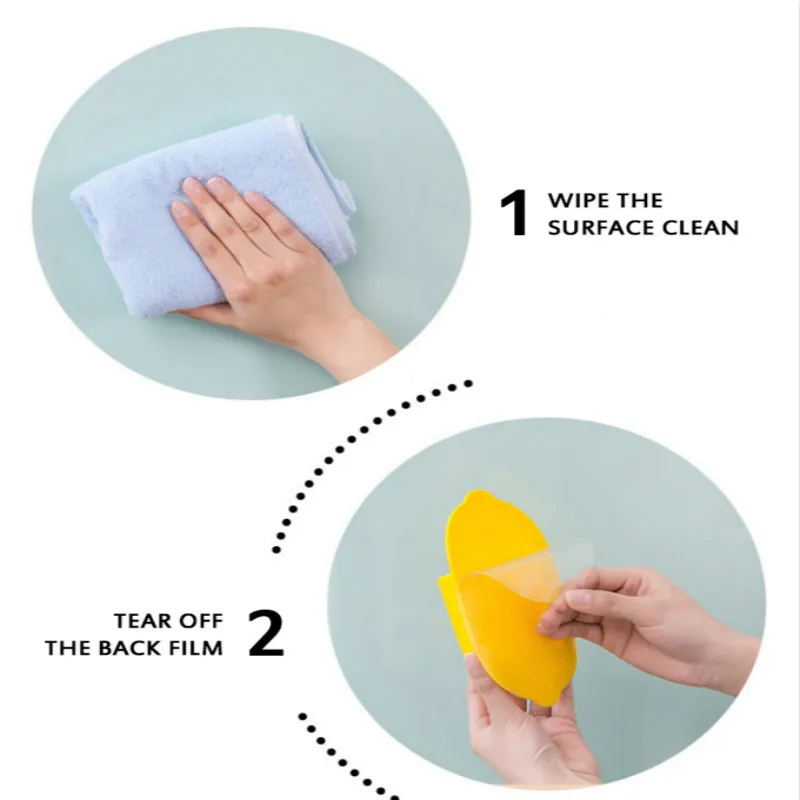 1 WIPE THE SURFACE CLEAN

TEAR OFF THE BACK FILM 2