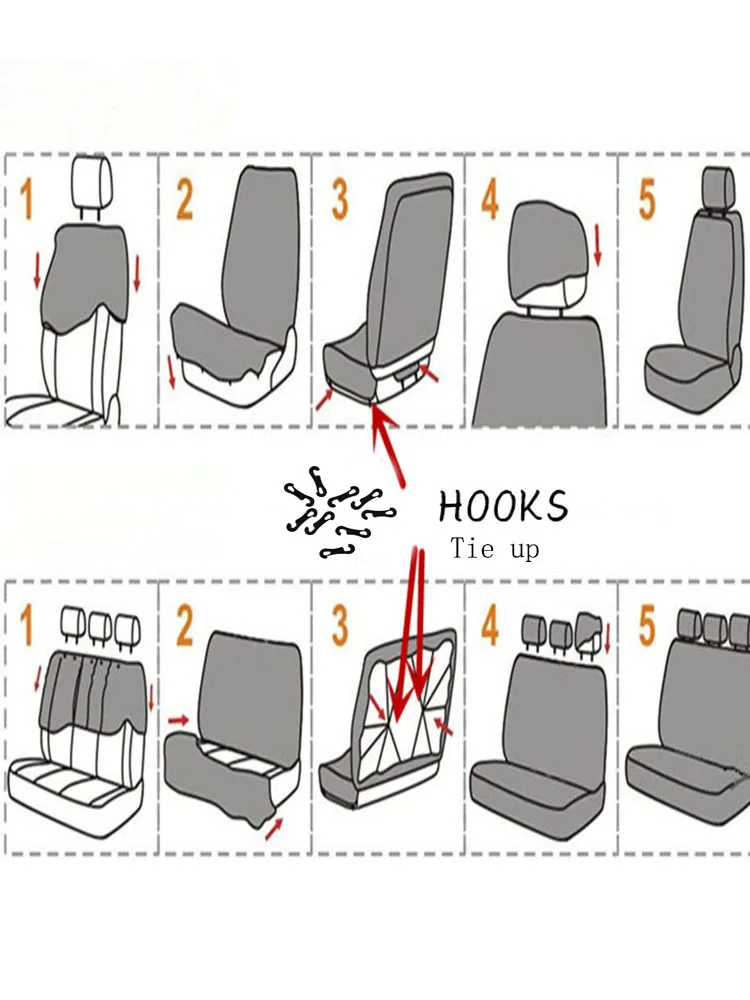 1
2
3
4
5

HOOKS
Tie up

1
2
3
4
5