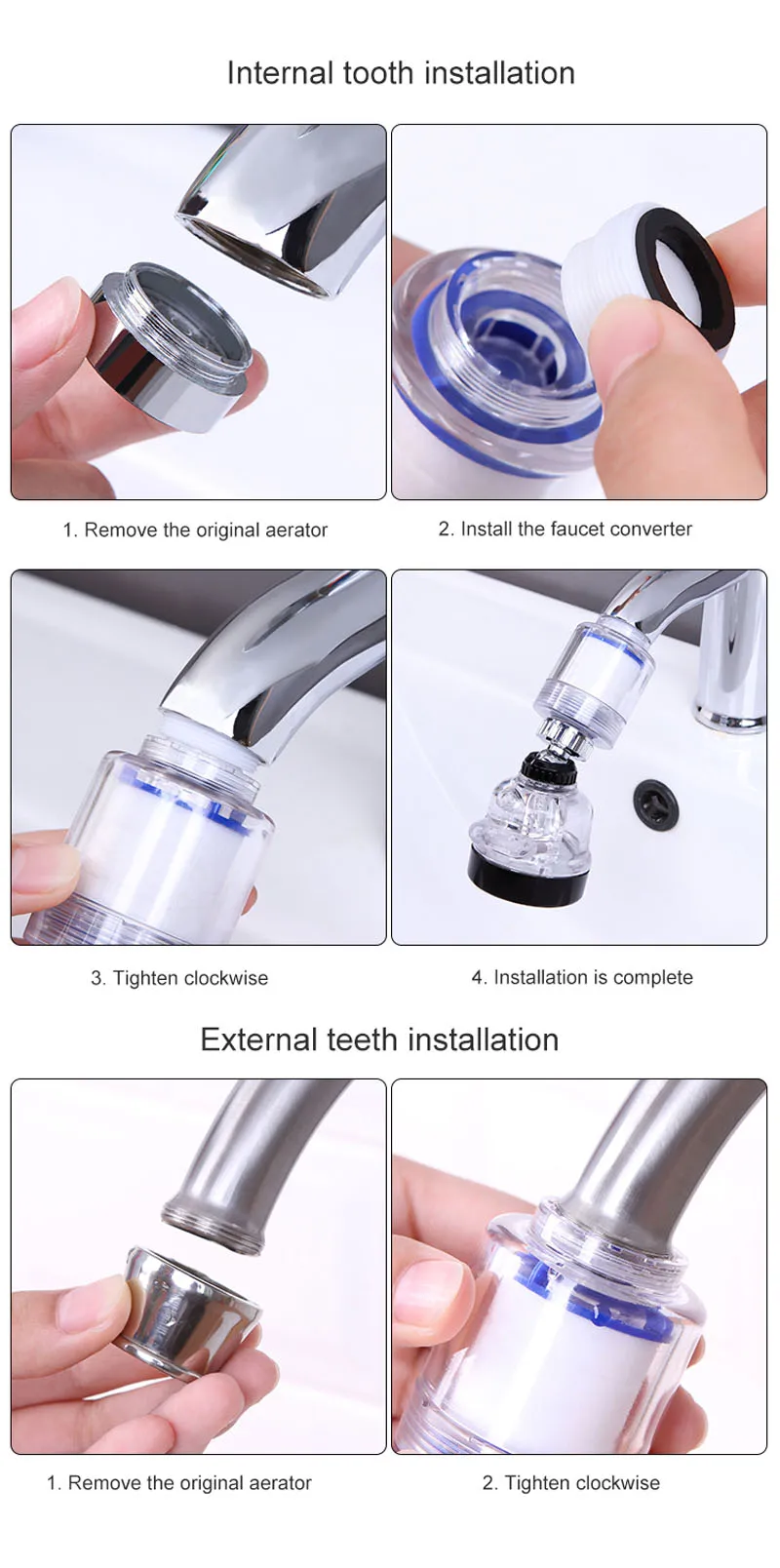 Internal tooth installation

1. Remove the original aerator

2. Install the faucet converter

3. Tighten clockwise

4. Installation is complete

External teeth installation

1. Remove the original aerator

2. Tighten clockwise