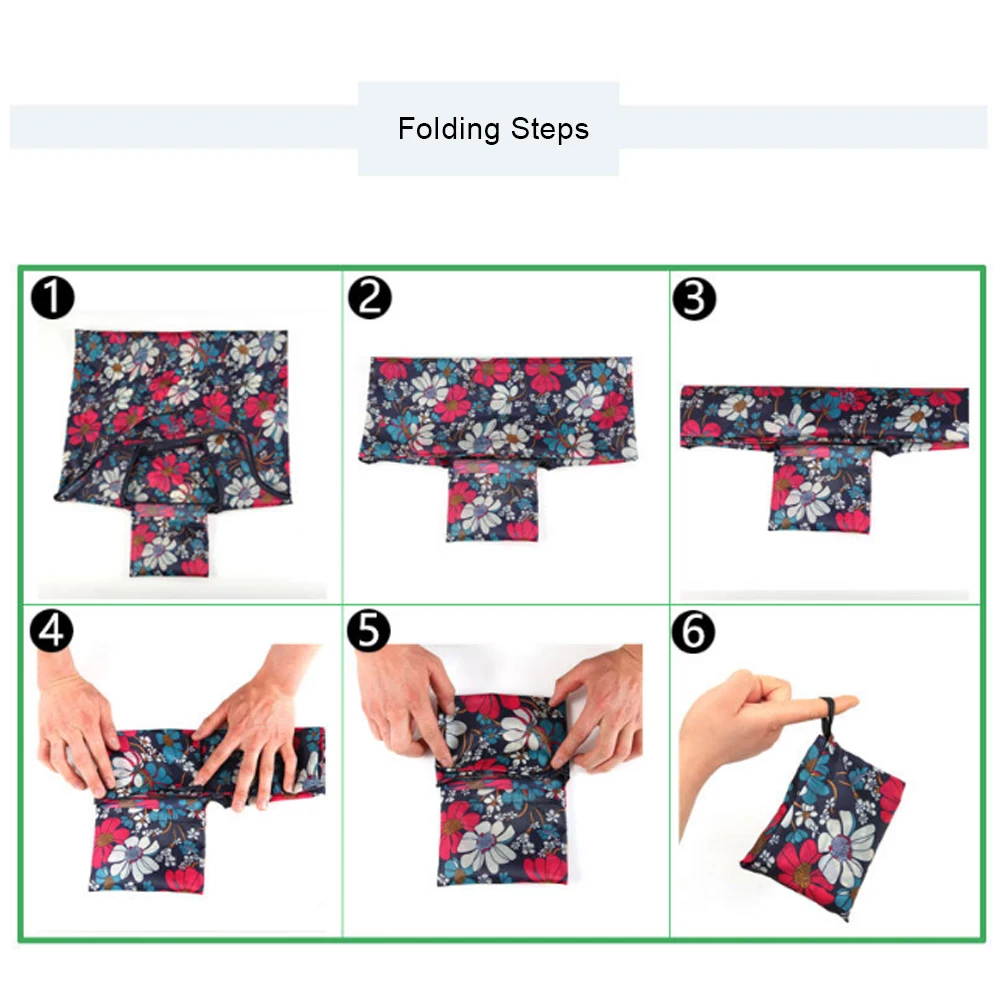 Folding Steps

1

2

3

4

5

6