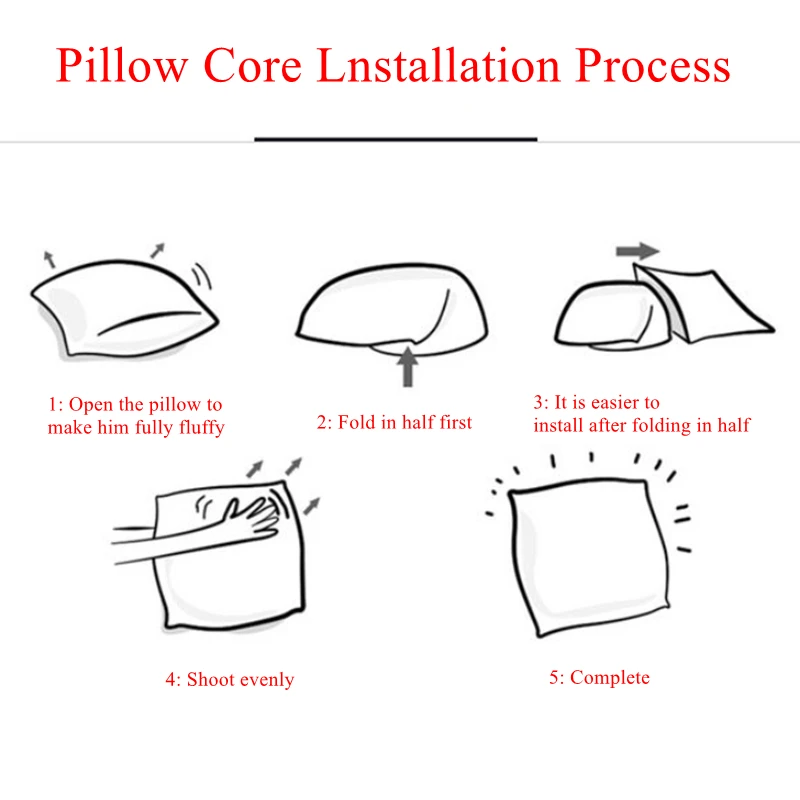 Pillow Core Lnstallation Process

1: Open the pillow to make him fully fluffy

2: Fold in half first

3: It is easier to install after folding in half

4: Shoot evenly

5: Complete