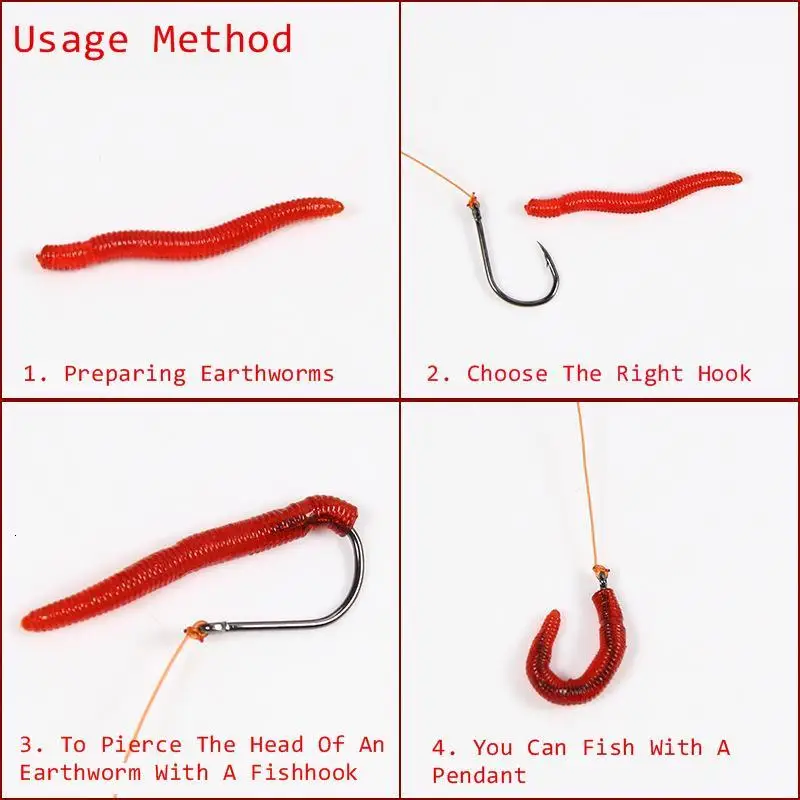 Usage Method

1. Preparing Earthworms

2. Choose The Right Hook

3. To Pierce The Head Of An Earthworm With A Fishhook

4. You Can Fish With A Pendant