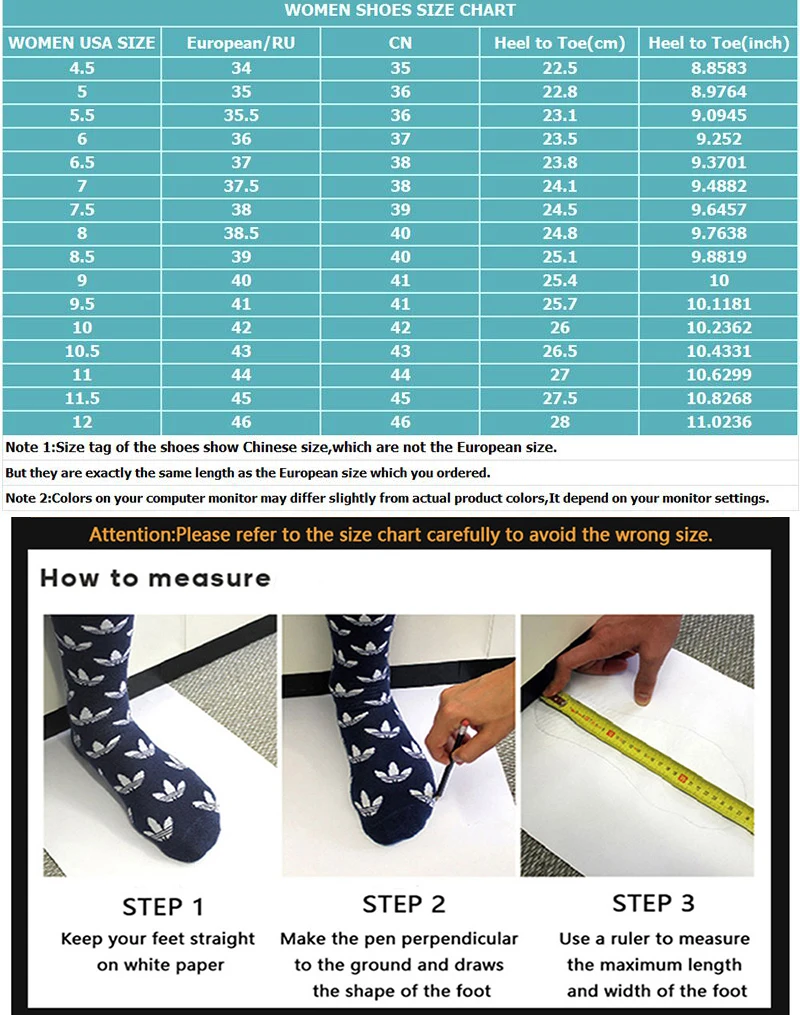 WOMEN SHOES SIZE CHART

| WOMEN USA SIZE | European/RU | CN | Heel to Toe(cm) | Heel to Toe(inch) |
|---|---|---|---|---|
| 4.5 | 34 | 35 | 22.5 | 8.8583 |
| 5 | 35 | 36 | 22.8 | 8.9764 |
| 5.5 | 35.5 | 36 | 23.1 | 9.0945 |
| 6 | 36 | 37 | 23.5 | 9.252 |
| 6.5 | 37 | 38 | 23.8 | 9.3701 |
| 7 | 37.5 | 38 | 24.1 | 9.4882 |
| 7.5 | 38 | 39 | 24.5 | 9.6457 |
| 8 | 38.5 | 40 | 24.8 | 9.7638 |
| 8.5 | 39 | 40 | 25.1 | 9.8819 |
| 9 | 40 | 41 | 25.4 | 10 |
| 9.5 | 41 | 41 | 25.7 | 10.1181 |
| 10 | 42 | 42 | 26 | 10.2362 |
| 10.5 | 43 | 43 | 26.5 | 10.4331 |
| 11 | 44 | 44 | 27 | 10.6299 |
| 11.5 | 45 | 45 | 27.5 | 10.8268 |
| 12 | 46 | 46 | 28 | 11.0236 |

Note 1:Size tag of the shoes show Chinese size,which are not the European size.

But they are exactly the same length as the European size which you ordered.

Note 2:Colors on your computer monitor may differ slightly from actual product colors,It depend on your monitor settings.

Attention:Please refer to the size chart carefully to avoid the wrong size.

How to measure

STEP 1
Keep your feet straight on white paper

STEP 2
Make the pen perpendicular to the ground and draws the shape of the foot

STEP 3
Use a ruler to measure the maximum length and width of the foot