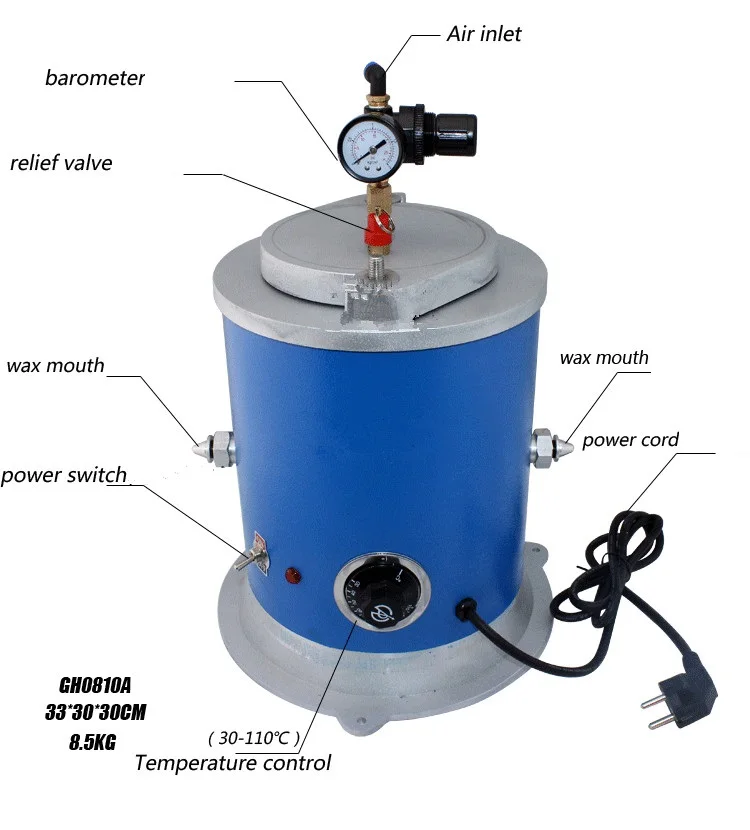 Air inlet

barometer

relief valve

wax mouth

wax mouth

power cord

power switch

GH0810A
33*30*30CM
8.5KG

( 30-110℃ )
Temperature control