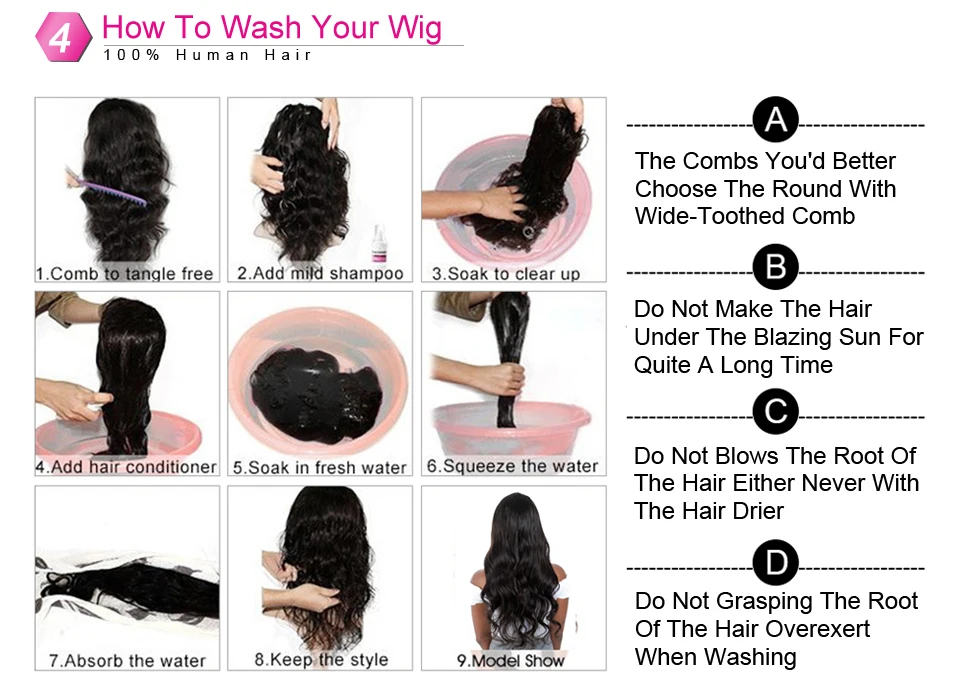 4 How To Wash Your Wig
100% Human Hair

1.Comb to tangle free
2.Add mild shampoo
3.Soak to clear up
4.Add hair conditioner
5.Soak in fresh water
6.Squeeze the water
7.Absorb the water
8.Keep the style
9.Model Show

A
The Combs You'd Better Choose The Round With Wide-Toothed Comb

B
Do Not Make The Hair Under The Blazing Sun For Quite A Long Time

C
Do Not Blows The Root Of The Hair Either Never With The Hair Drier

D
Do Not Grasping The Root Of The Hair Overexert When Washing