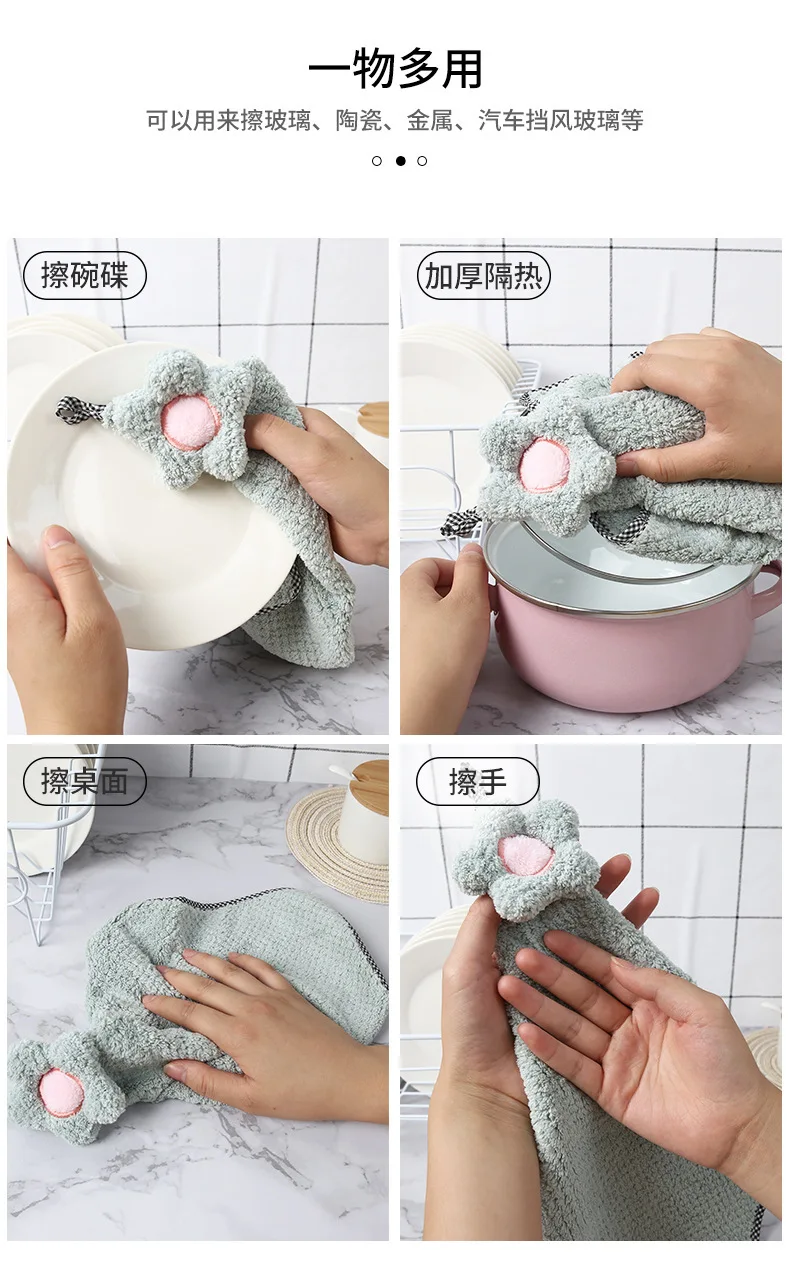 一物多用

可以用来擦玻璃、陶瓷、金属、汽车挡风玻璃等

擦碗碟

加厚隔热

擦桌面

擦手