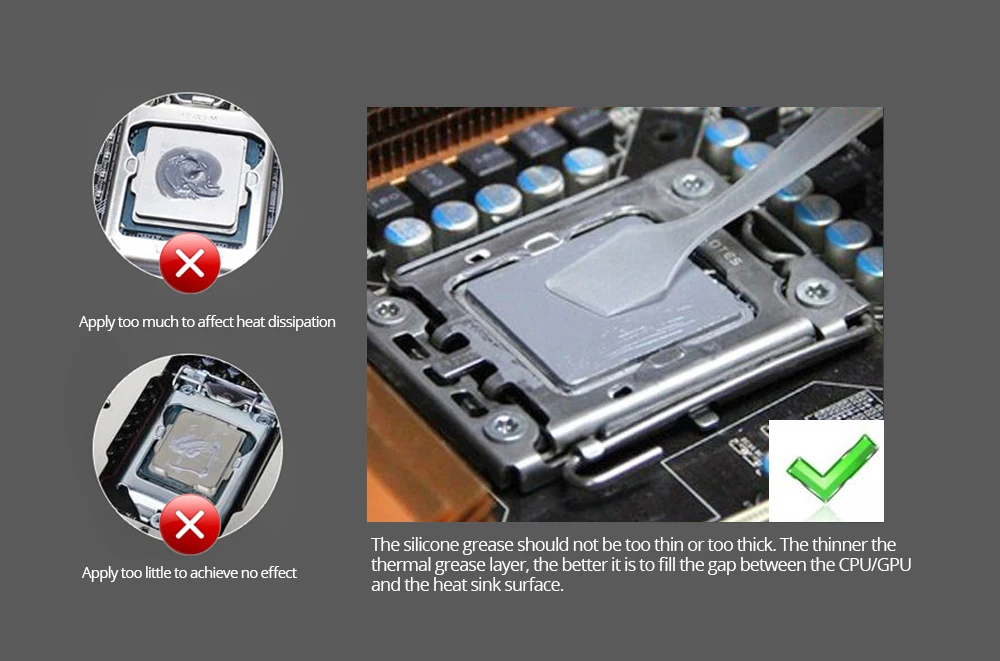 Apply too much to affect heat dissipation

Apply too little to achieve no effect

The silicone grease should not be too thin or too thick. The thinner the thermal grease layer, the better it is to fill the gap between the CPU/GPU and the heat sink surface.