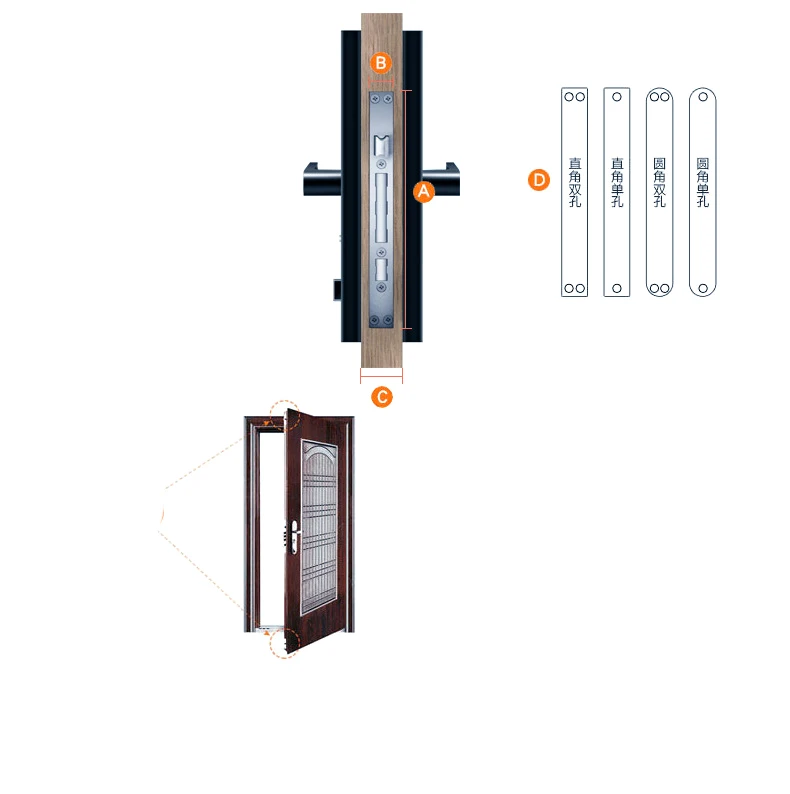 B

A

C

D

直角双孔

直角单孔

圆角双孔

圆角单孔