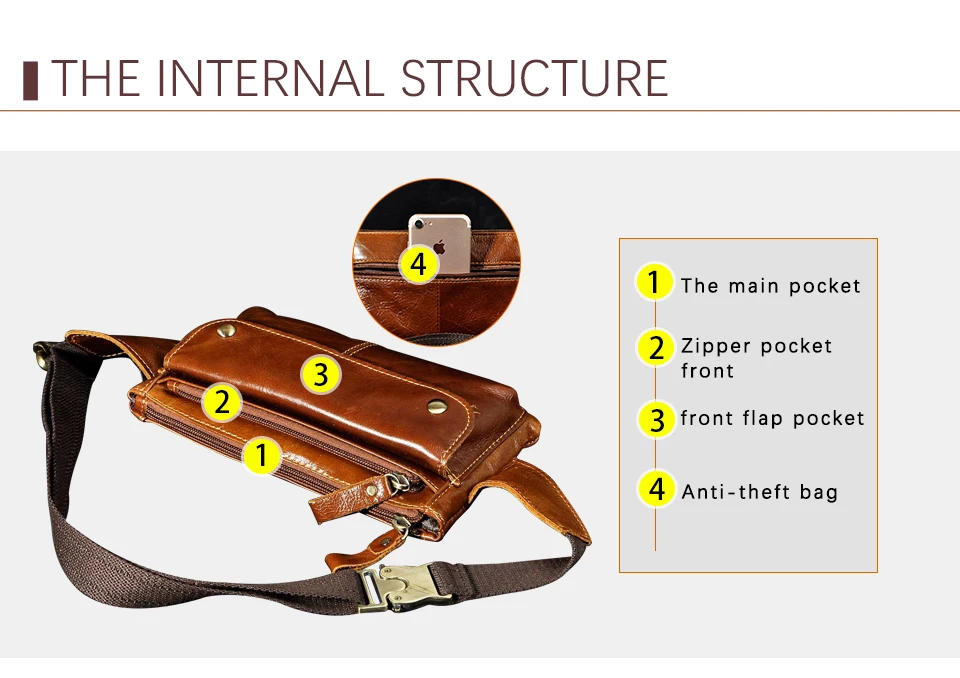 THE INTERNAL STRUCTURE

4

3

2

1

1 The main pocket

2 Zipper pocket front

3 front flap pocket

4 Anti-theft bag