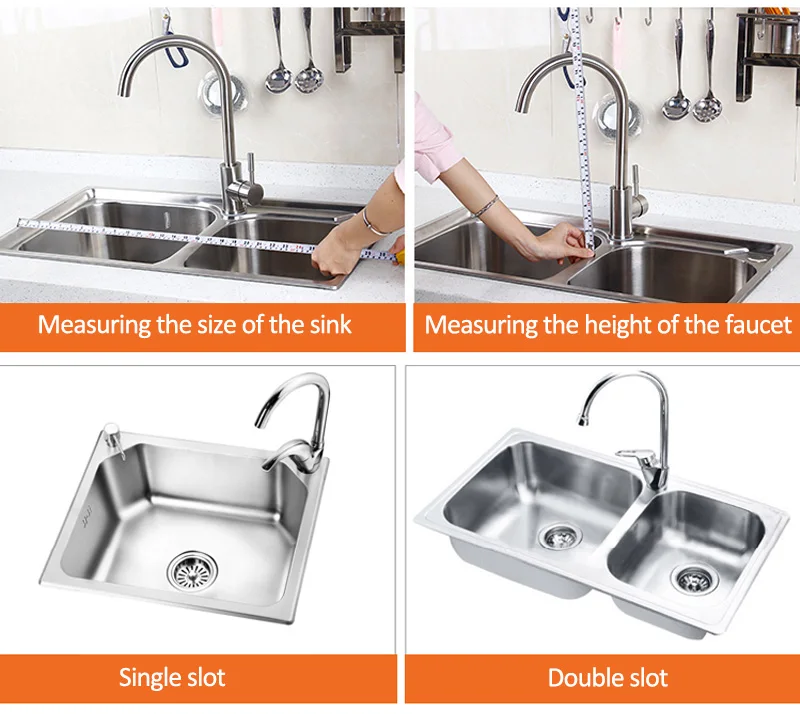 Measuring the size of the sink

Measuring the height of the faucet

Single slot

Double slot