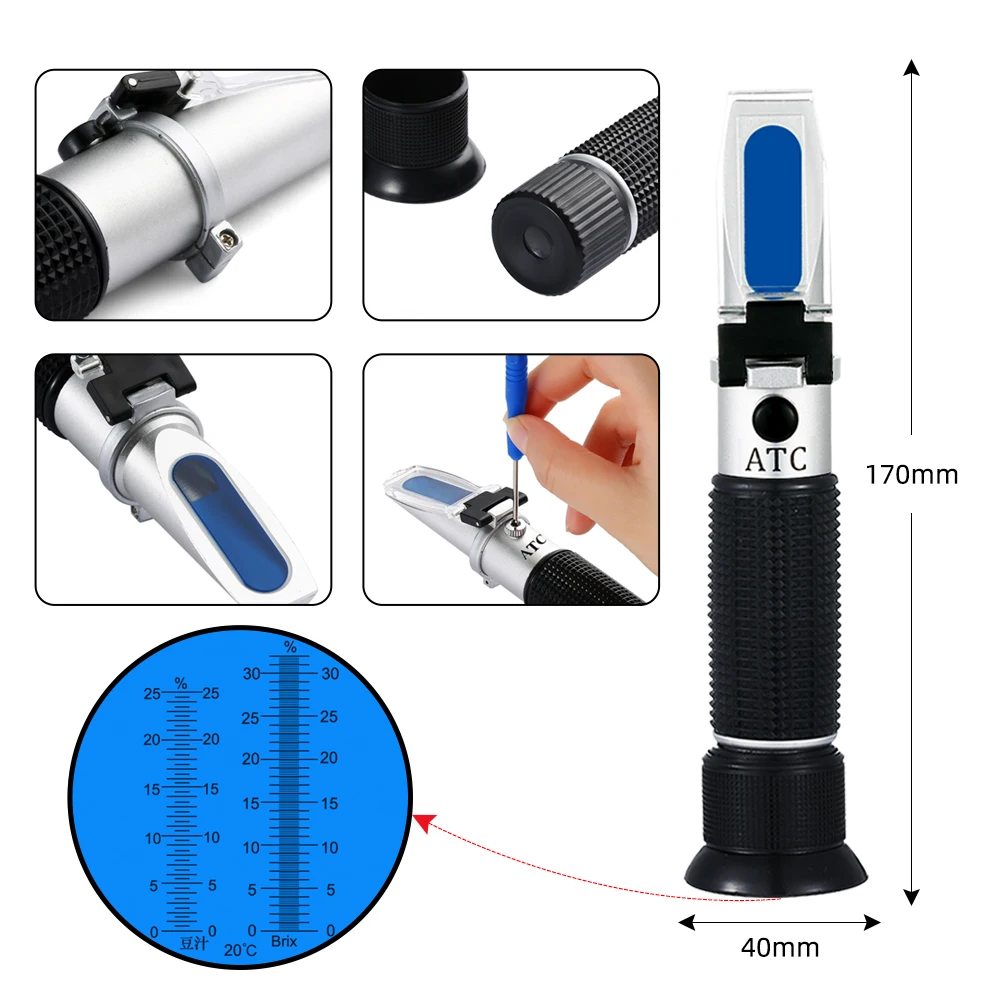 ATC

ATC

170mm

40mm

%
25 25
20 20
15 15
10 10
5 5
0 0
豆汁
20℃

%
30 30
25 25
20 20
15 15
10 10
5 5
0 0
Brix