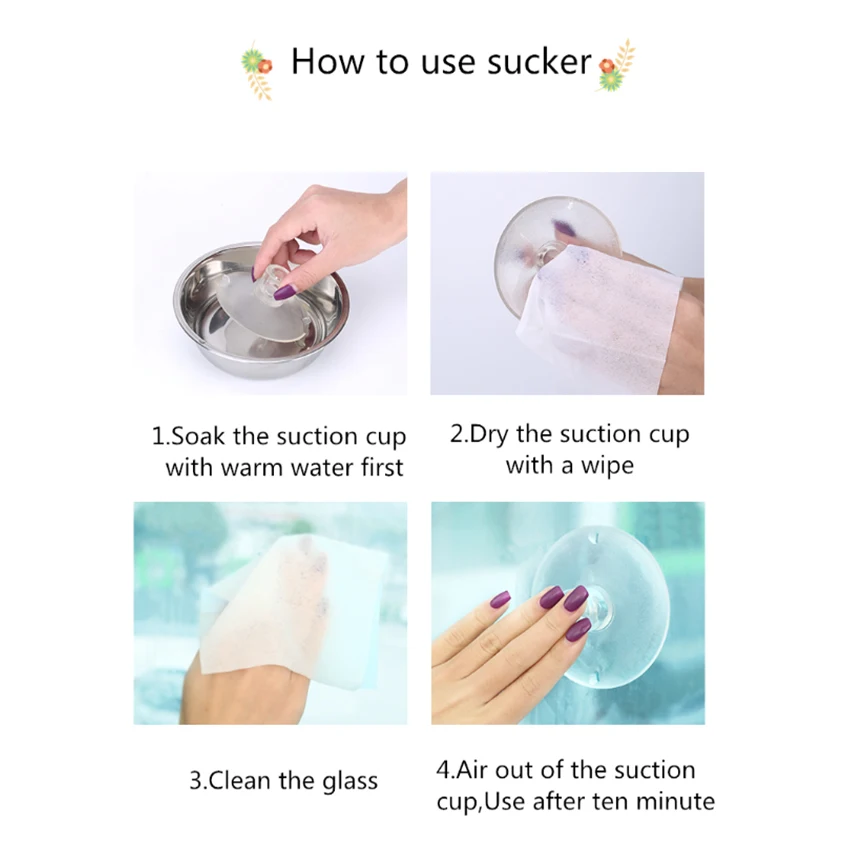 How to use sucker

1.Soak the suction cup with warm water first

2.Dry the suction cup with a wipe

3.Clean the glass

4.Air out of the suction cup,Use after ten minute