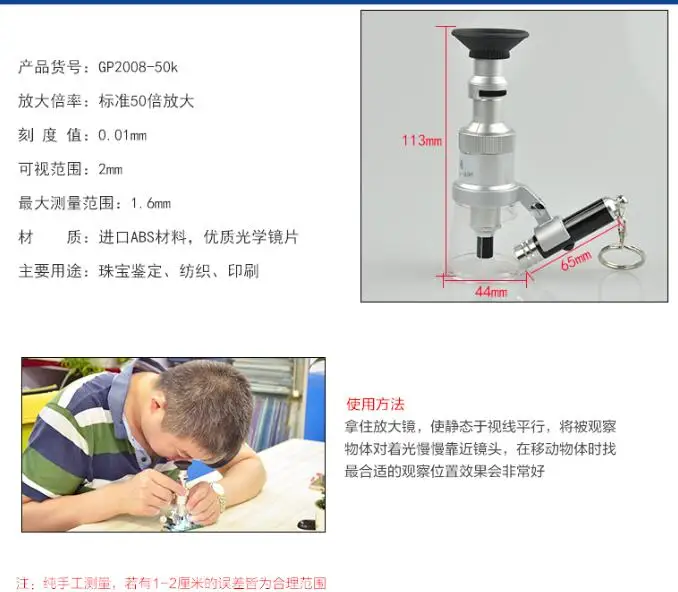 产品货号：GP2008-50k

放大倍率：标准50倍放大

刻 度 值：0.01mm

可视范围：2mm

最大测量范围：1.6mm

材　　质：进口ABS材料，优质光学镜片

主要用途：珠宝鉴定、纺织、印刷

113mm

65mm

44mm

使用方法

拿住放大镜，使静态于视线平行，将被观察物体对着光慢慢靠近镜头，在移动物体时找最合适的观察位置效果会非常好

注：纯手工测量，若有1-2厘米的误差皆为合理范围