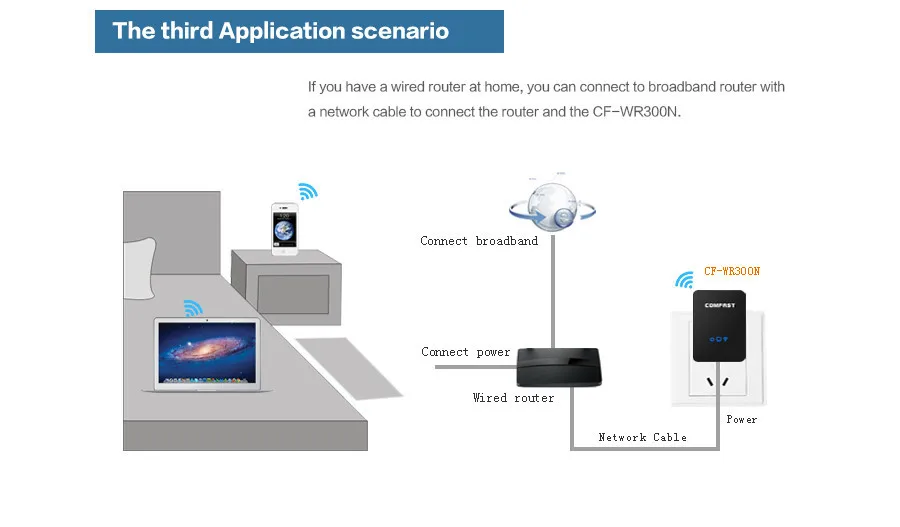 The third Application scenario

If you have a wired router at home, you can connect to broadband router with a network cable to connect the router and the CF-WR300N.

Connect broadband

CF-WR300N

COMFAST

Connect power

Wired router

Power

Network Cable