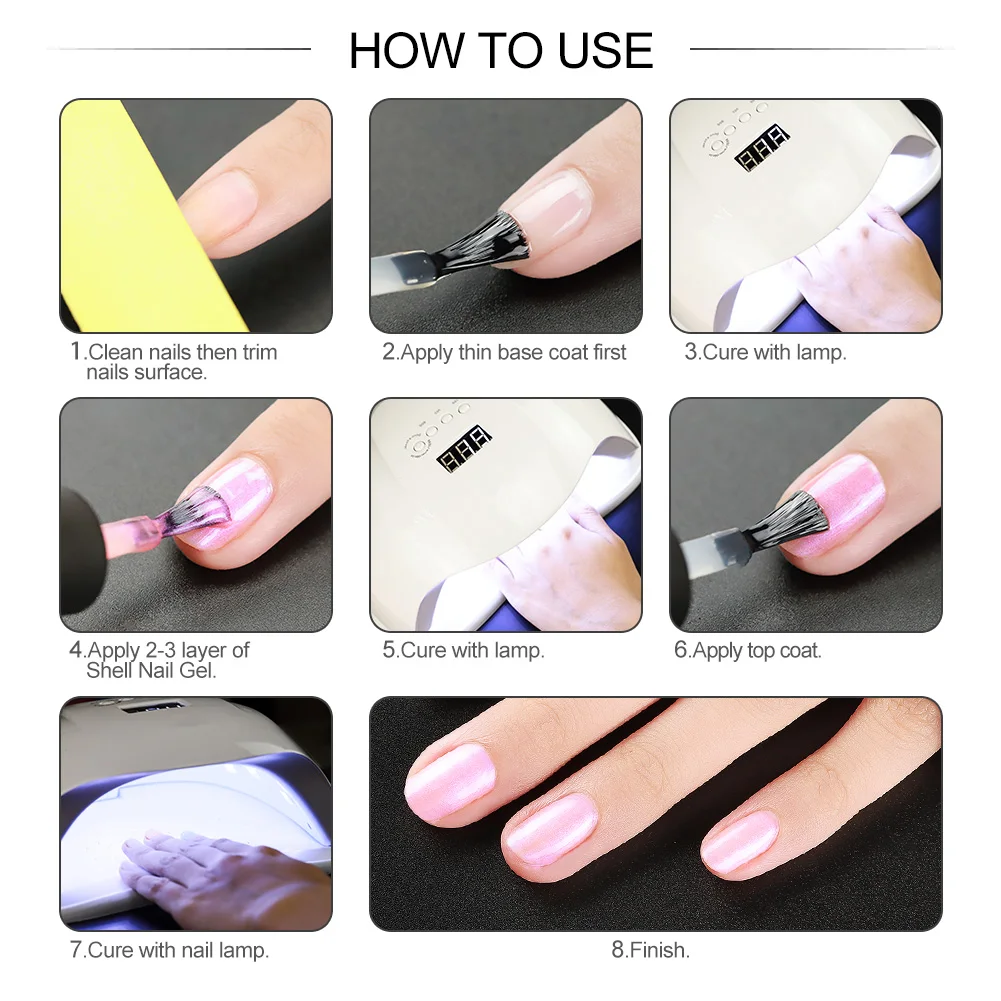 HOW TO USE

1.Clean nails then trim nails surface.

2.Apply thin base coat first

3.Cure with lamp.

4.Apply 2-3 layer of Shell Nail Gel.

5.Cure with lamp.

6.Apply top coat.

7.Cure with nail lamp.

8.Finish.