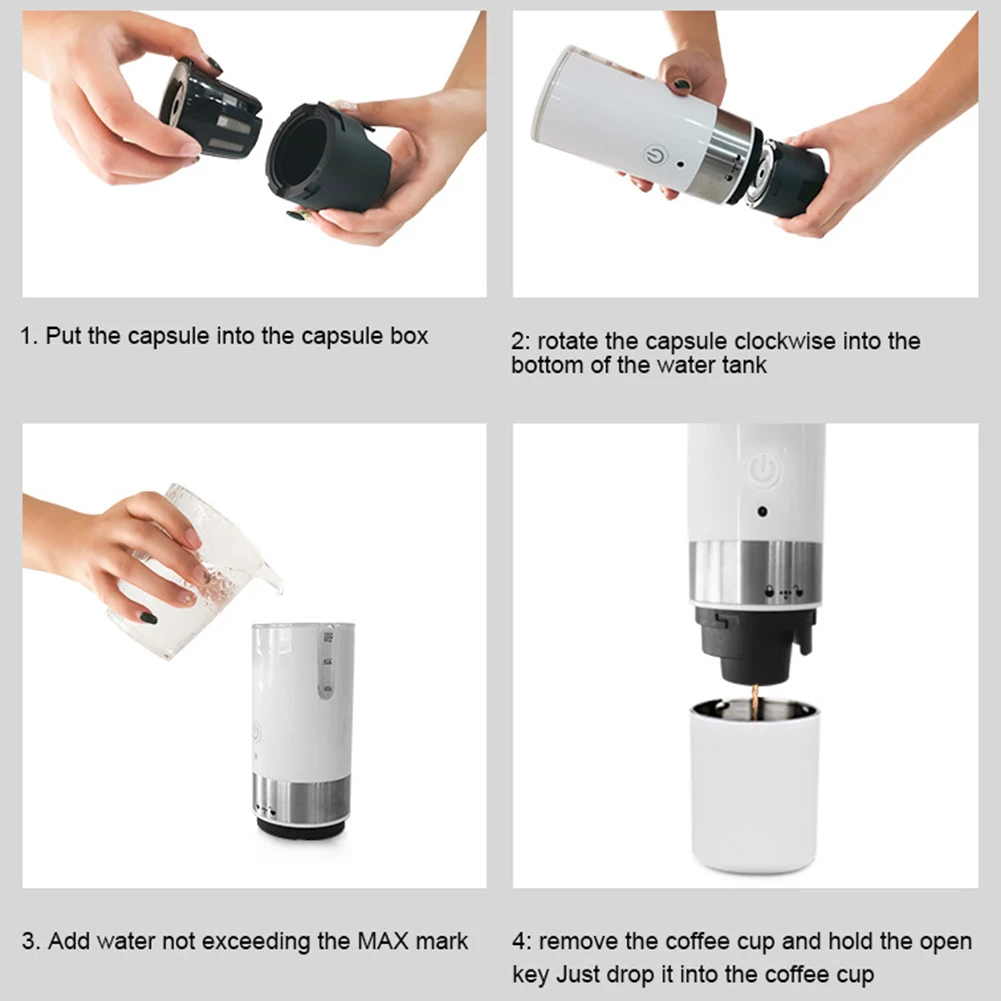 1. Put the capsule into the capsule box

2: rotate the capsule clockwise into the bottom of the water tank

3. Add water not exceeding the MAX mark

4: remove the coffee cup and hold the open key Just drop it into the coffee cup