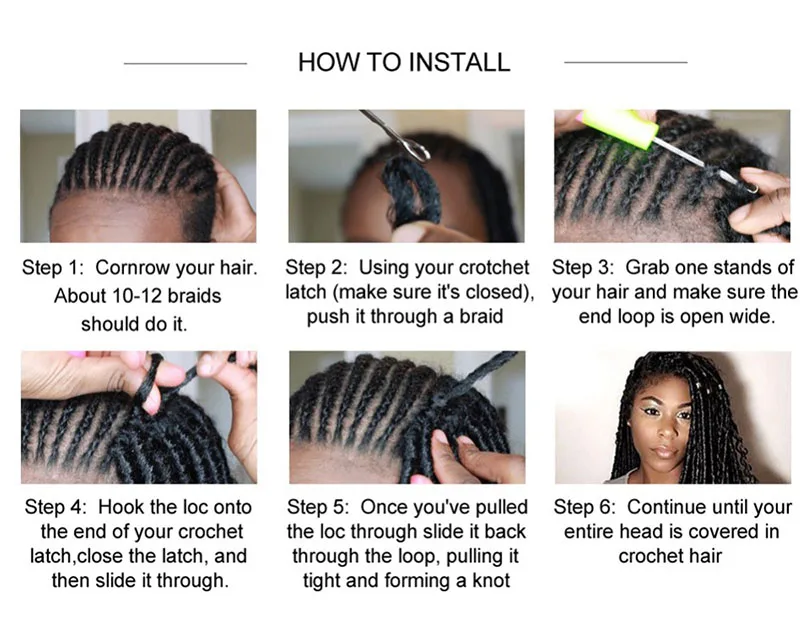 HOW TO INSTALL

Step 1: Cornrow your hair. About 10-12 braids should do it.

Step 2: Using your crotchet latch (make sure it's closed), push it through a braid

Step 3: Grab one stands of your hair and make sure the end loop is open wide.

Step 4: Hook the loc onto the end of your crochet latch,close the latch, and then slide it through.

Step 5: Once you've pulled the loc through slide it back through the loop, pulling it tight and forming a knot

Step 6: Continue until your entire head is covered in crochet hair