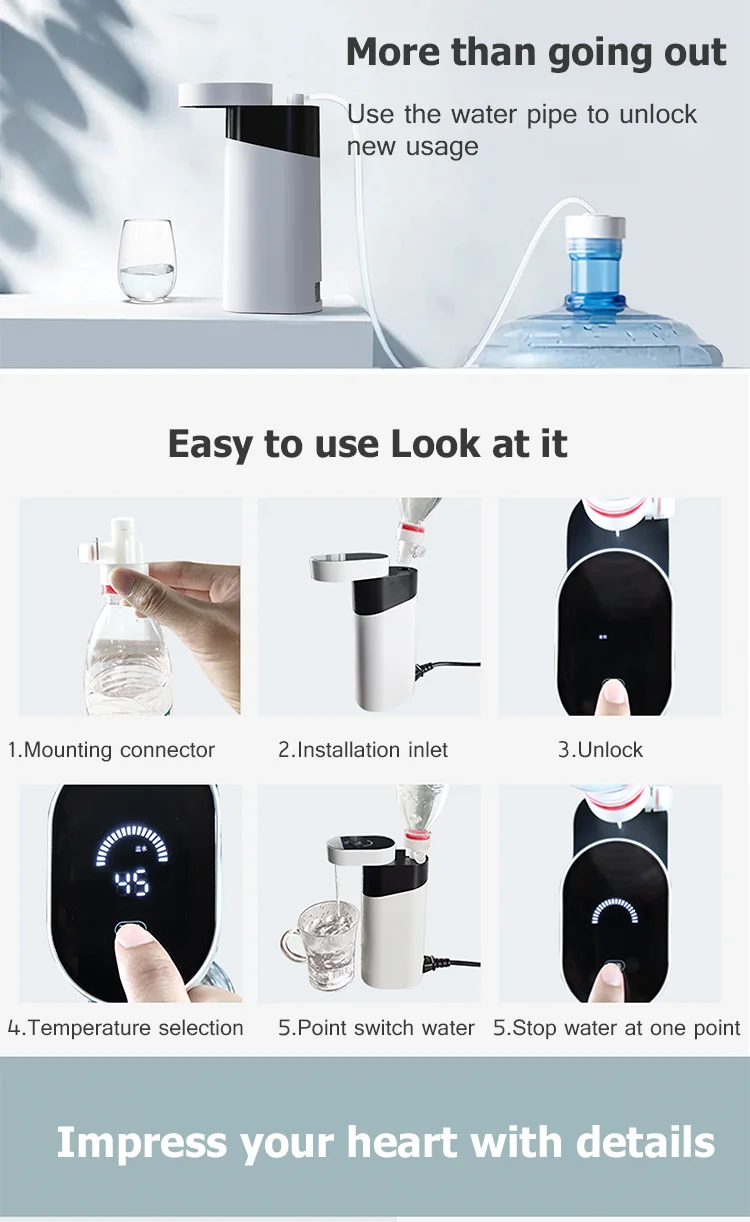 More than going out

Use the water pipe to unlock new usage

Easy to use Look at it

1.Mounting connector

2.Installation inlet

3.Unlock

45

4.Temperature selection

5.Point switch water

5.Stop water at one point

Impress your heart with details