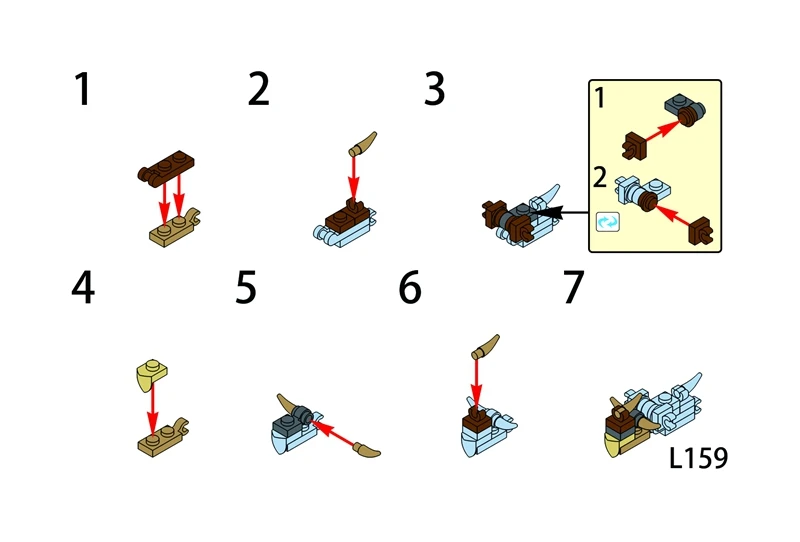 1

2

3

1

2

4

5

6

7

L159