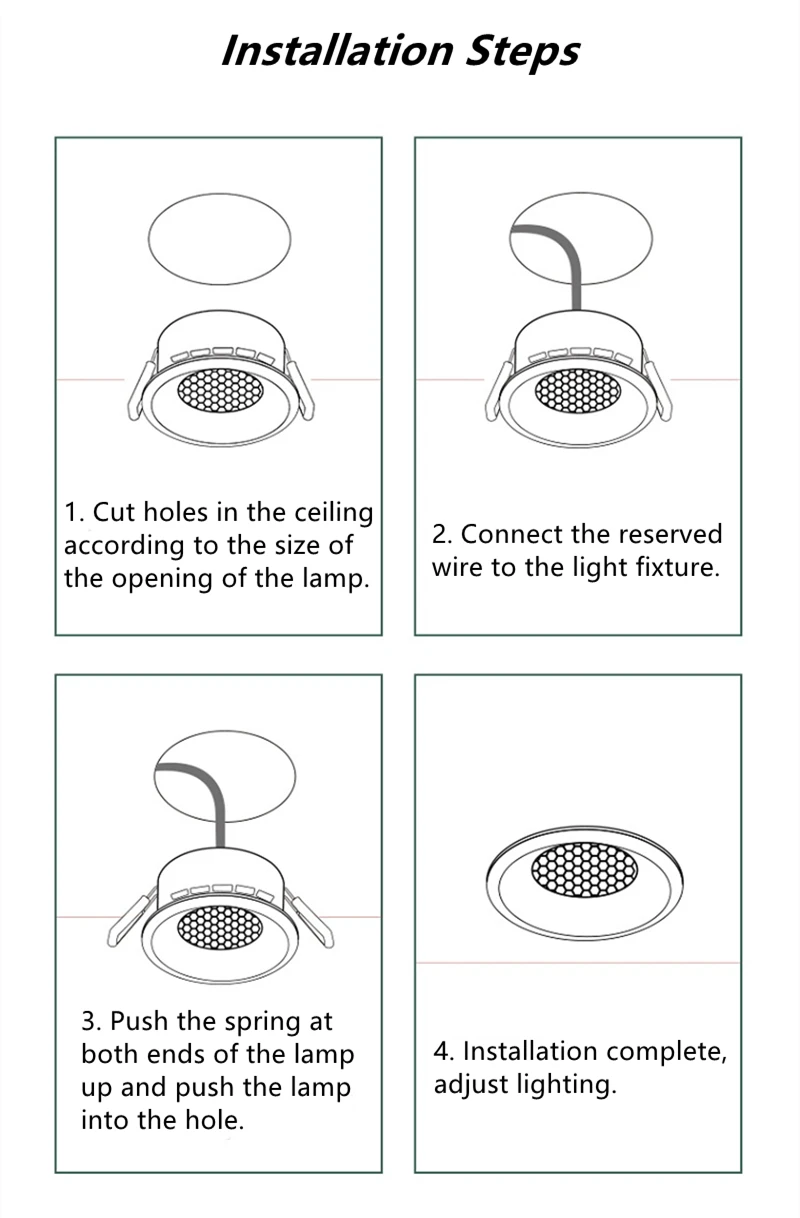 Installation Steps

1. Cut holes in the ceiling according to the size of the opening of the lamp.

2. Connect the reserved wire to the light fixture.

3. Push the spring at both ends of the lamp up and push the lamp into the hole.

4. Installation complete, adjust lighting.