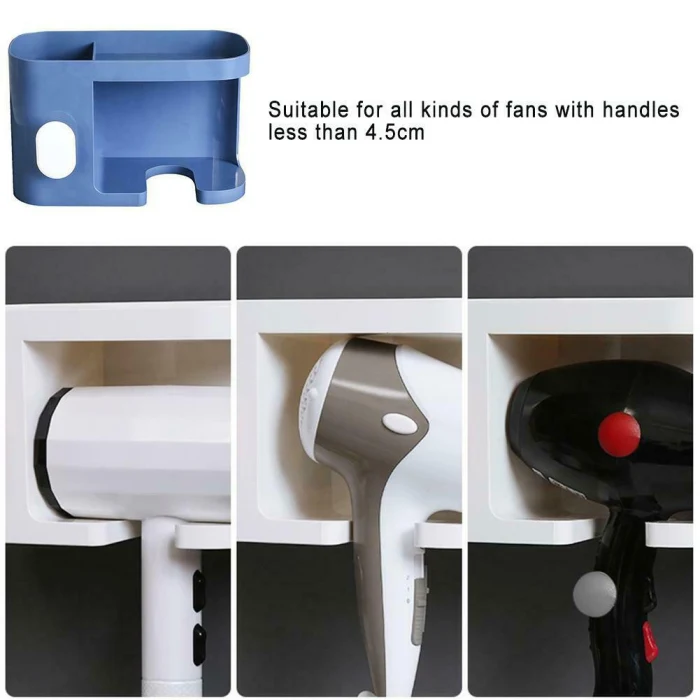 Suitable for all kinds of fans with handles less than 4.5cm