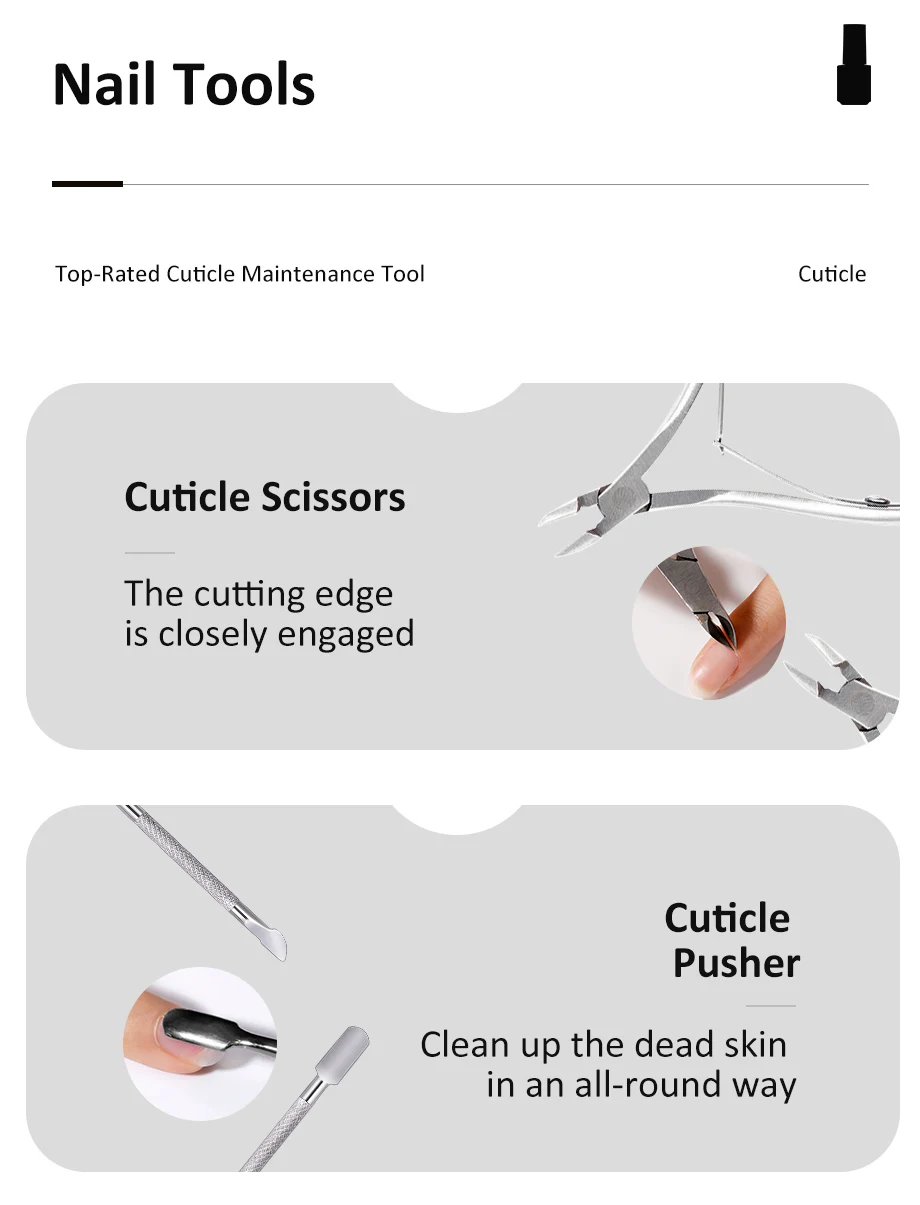 Nail Tools

Top-Rated Cuticle Maintenance Tool

Cuticle

Cuticle Scissors

The cutting edge is closely engaged

Cuticle Pusher

Clean up the dead skin in an all-round way