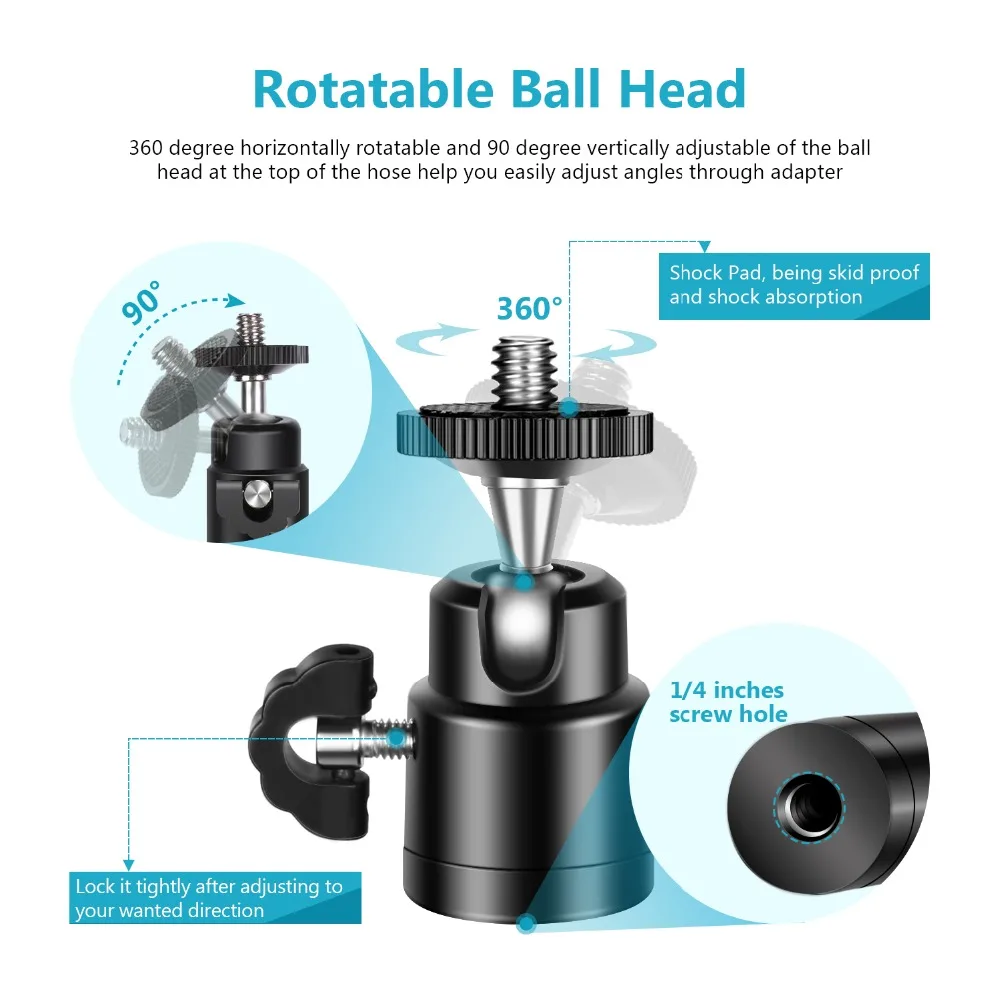 Rotatable Ball Head

360 degree horizontally rotatable and 90 degree vertically adjustable of the ball head at the top of the hose help you easily adjust angles through adapter

90°

360°

Shock Pad, being skid proof and shock absorption

1/4 inches screw hole

Lock it tightly after adjusting to your wanted direction