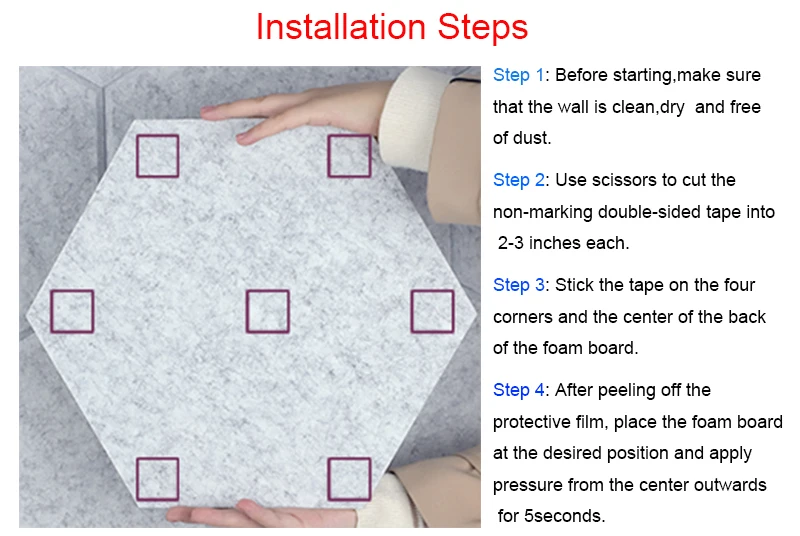 Installation Steps

Step 1: Before starting,make sure that the wall is clean,dry and free of dust.

Step 2: Use scissors to cut the non-marking double-sided tape into 2-3 inches each.

Step 3: Stick the tape on the four corners and the center of the back of the foam board.

Step 4: After peeling off the protective film, place the foam board at the desired position and apply pressure from the center outwards for 5seconds.