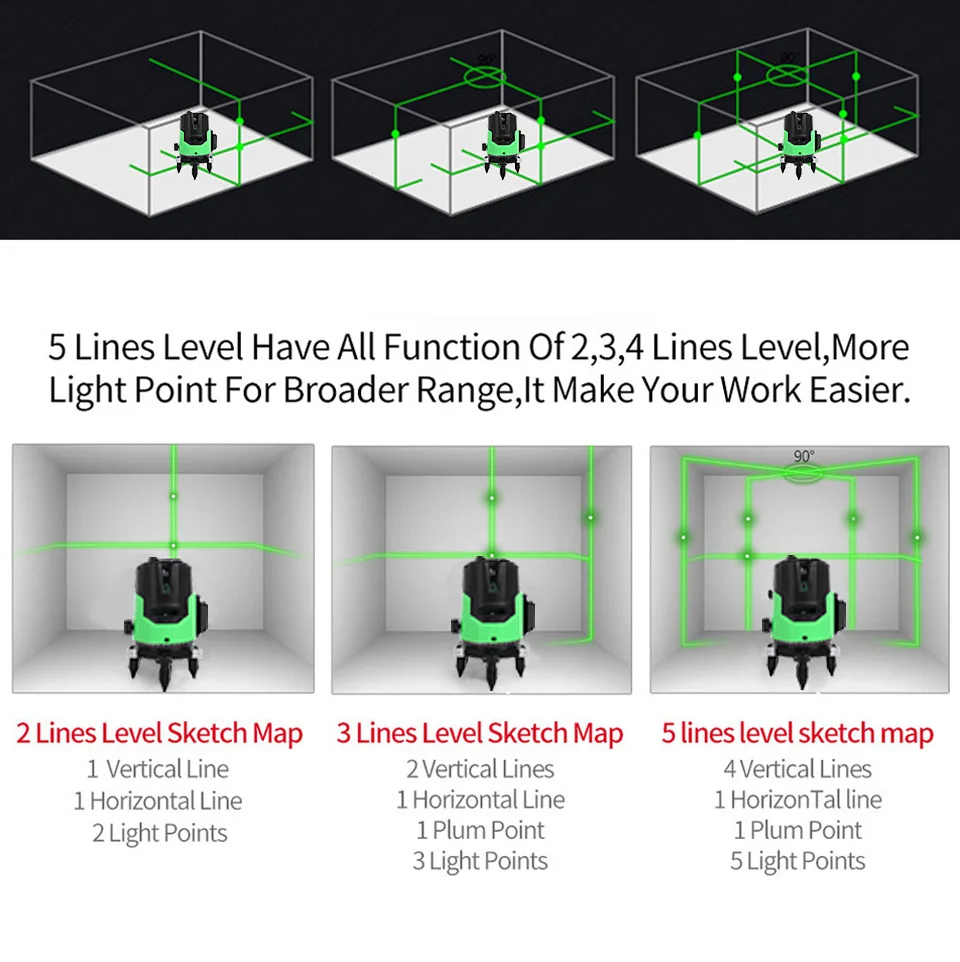 90°

90°

5 Lines Level Have All Function Of 2,3,4 Lines Level,More Light Point For Broader Range,It Make Your Work Easier.

90°

2 Lines Level Sketch Map
1 Vertical Line
1 Horizontal Line
2 Light Points

3 Lines Level Sketch Map
2 Vertical Lines
1 Horizontal Line
1 Plum Point
3 Light Points

5 lines level sketch map
4 Vertical Lines
1 HorizonTal line
1 Plum Point
5 Light Points