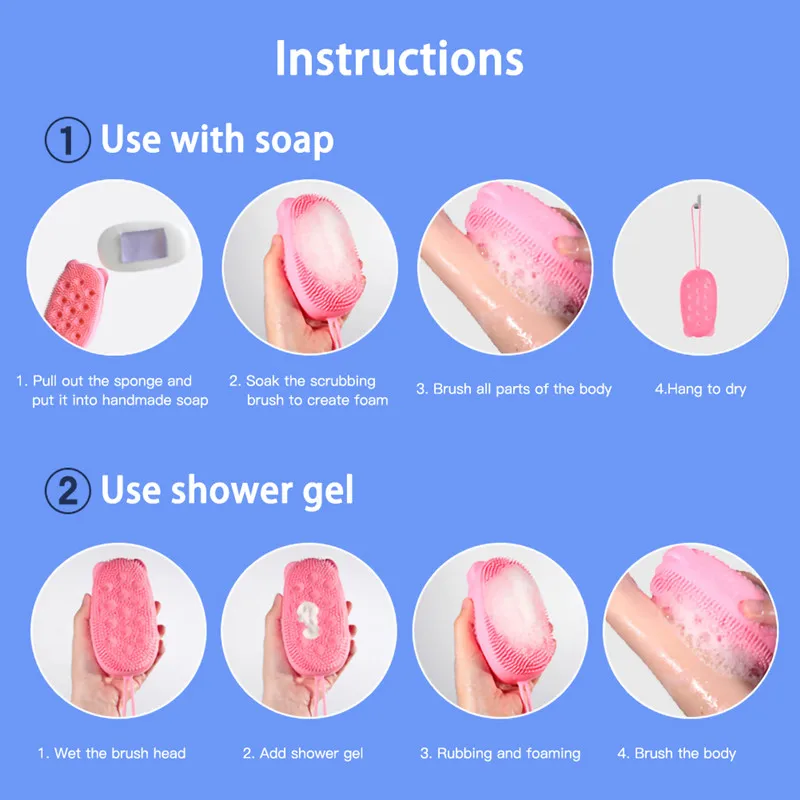 Instructions

① Use with soap

1. Pull out the sponge and put it into handmade soap

2. Soak the scrubbing brush to create foam

3. Brush all parts of the body

4.Hang to dry

② Use shower gel

1. Wet the brush head

2. Add shower gel

3. Rubbing and foaming

4. Brush the body