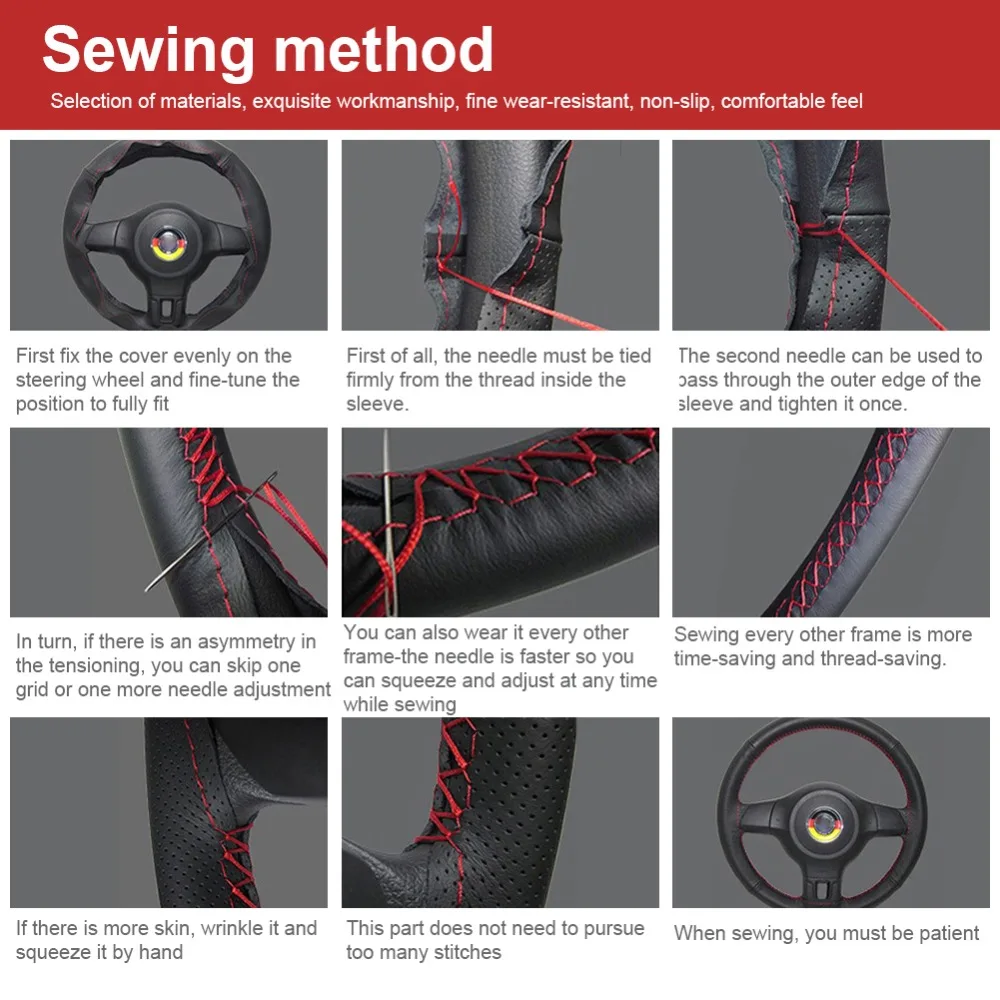 Sewing method

Selection of materials, exquisite workmanship, fine wear-resistant, non-slip, comfortable feel

First fix the cover evenly on the steering wheel and fine-tune the position to fully fit

First of all, the needle must be tied firmly from the thread inside the sleeve.

The second needle can be used to pass through the outer edge of the sleeve and tighten it once.

In turn, if there is an asymmetry in the tensioning, you can skip one grid or one more needle adjustment

You can also wear it every other frame-the needle is faster so you can squeeze and adjust at any time while sewing

Sewing every other frame is more time-saving and thread-saving.

If there is more skin, wrinkle it and squeeze it by hand

This part does not need to pursue too many stitches

When sewing, you must be patient