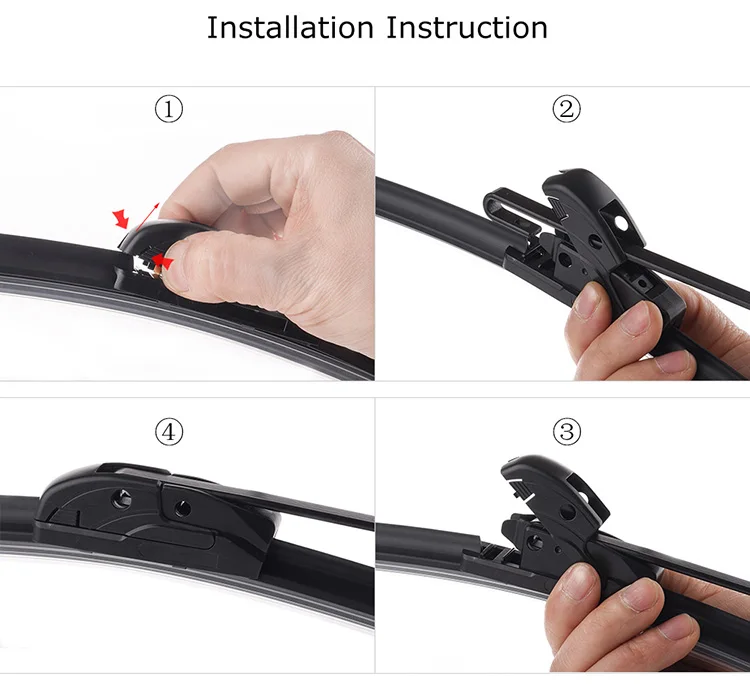 Installation Instruction

①

②

④

③