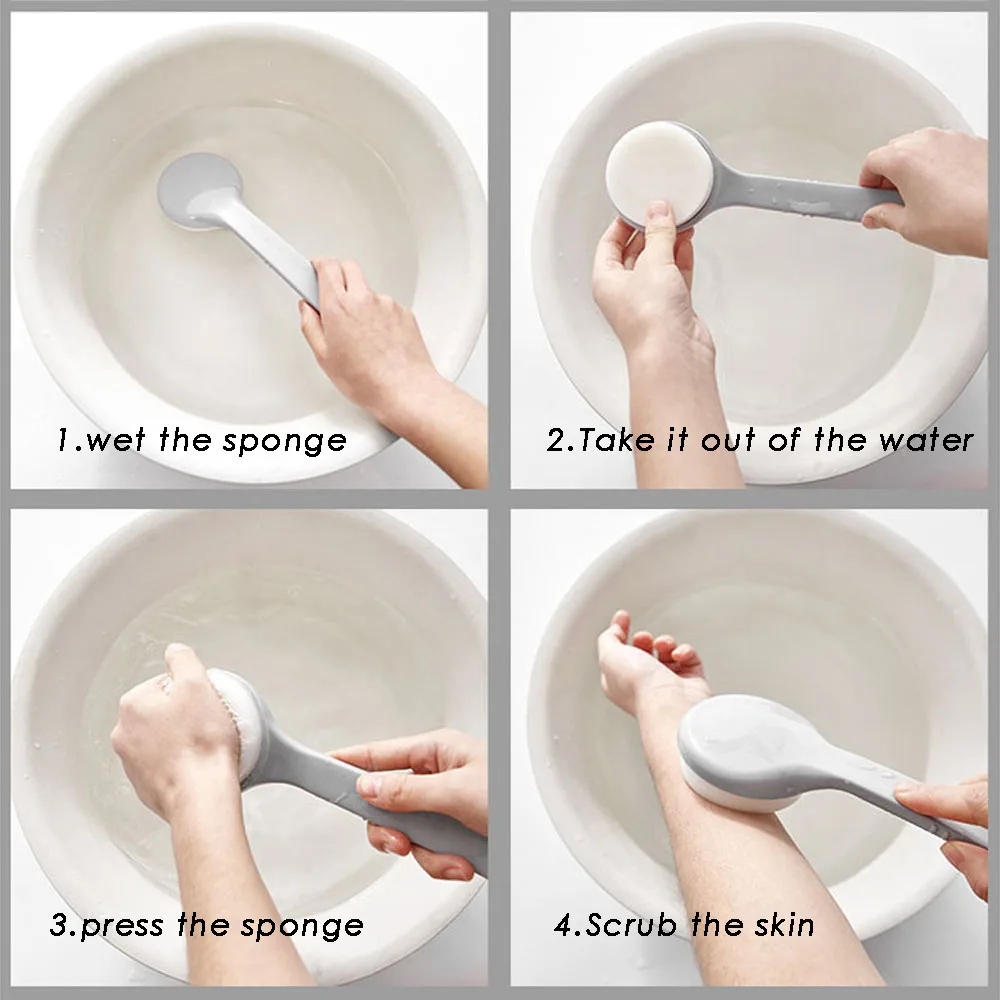 1.wet the sponge

2.Take it out of the water

3.press the sponge

4.Scrub the skin