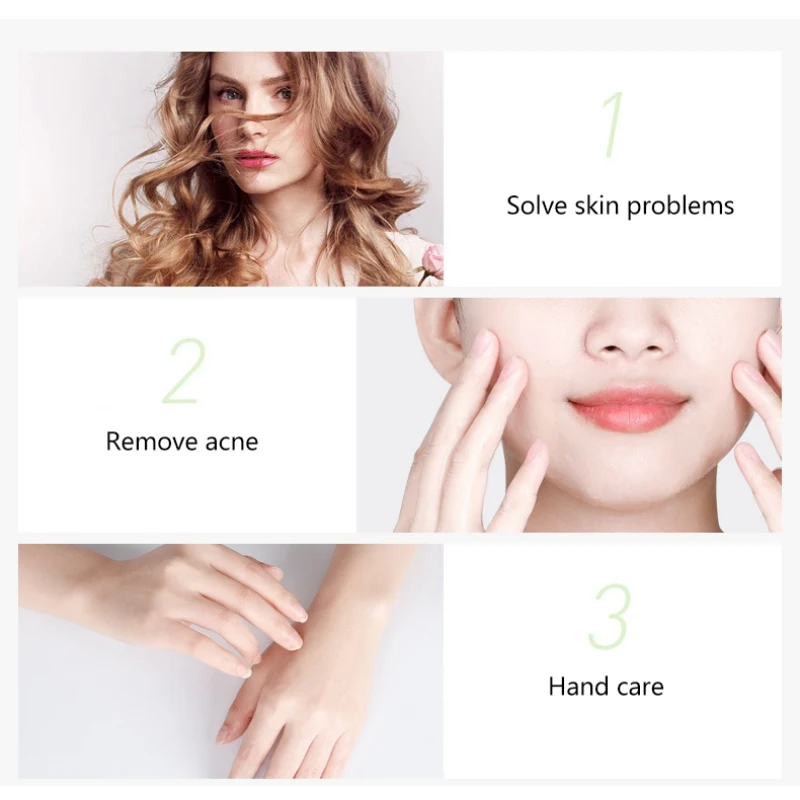 1

Solve skin problems

2

Remove acne

3

Hand care