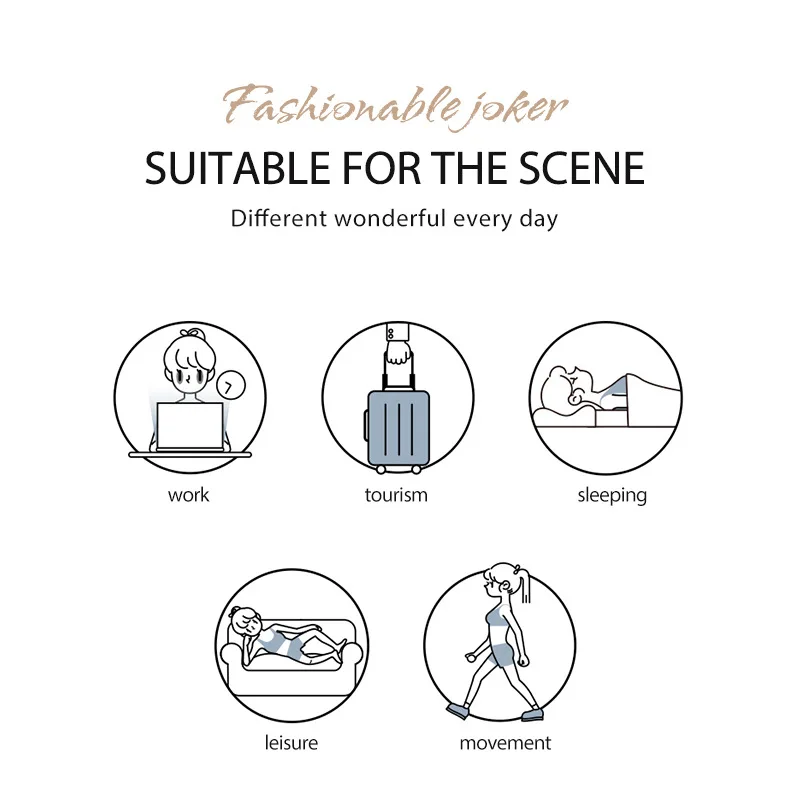 Fashionable joker

SUITABLE FOR THE SCENE

Different wonderful every day

work

tourism

sleeping

leisure

movement