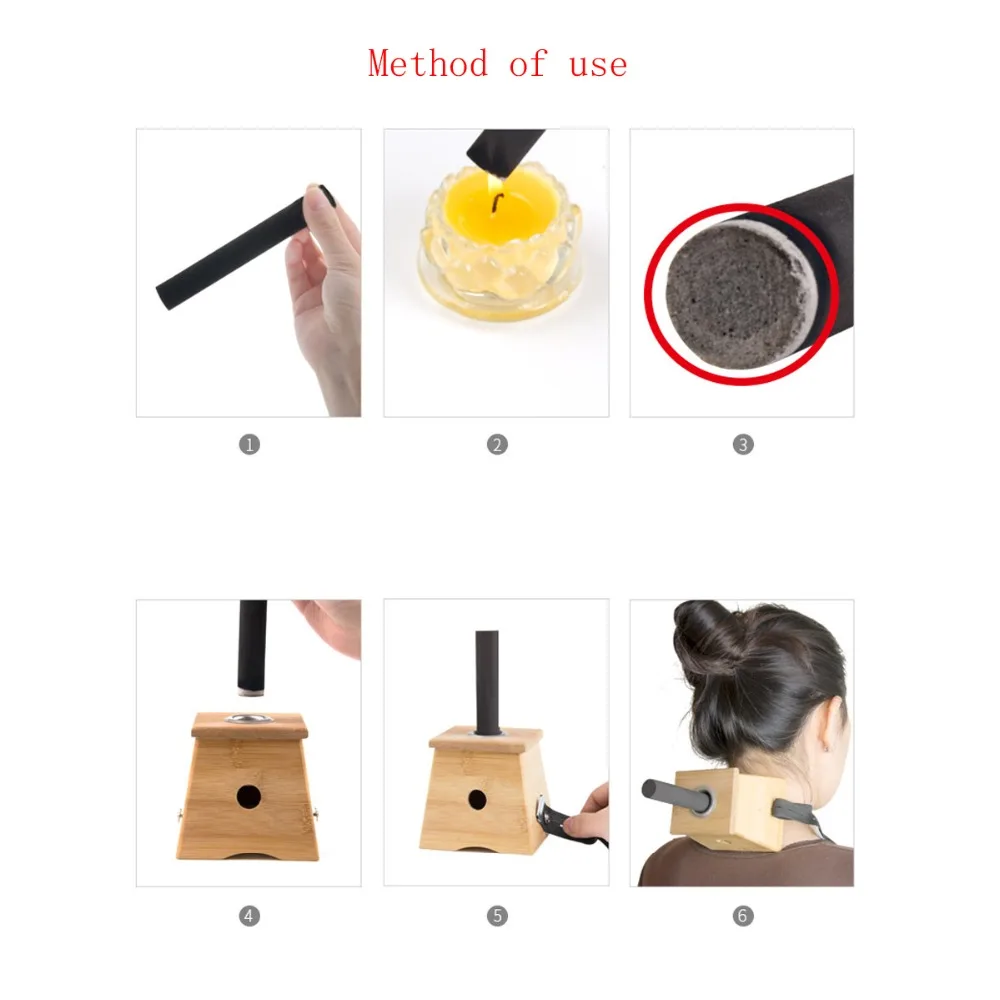 Method of use

1

2

3

4

5

6